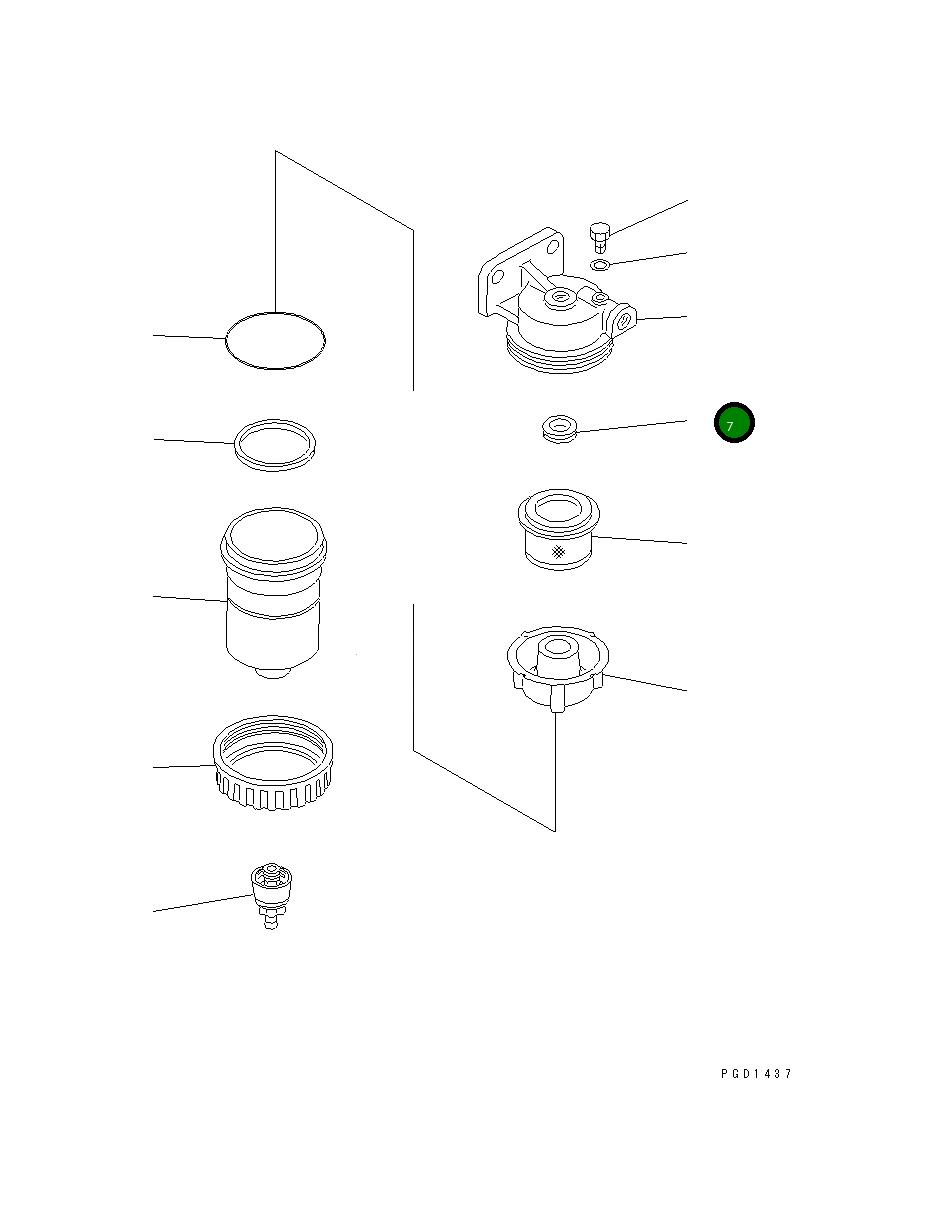 7

PGD1437