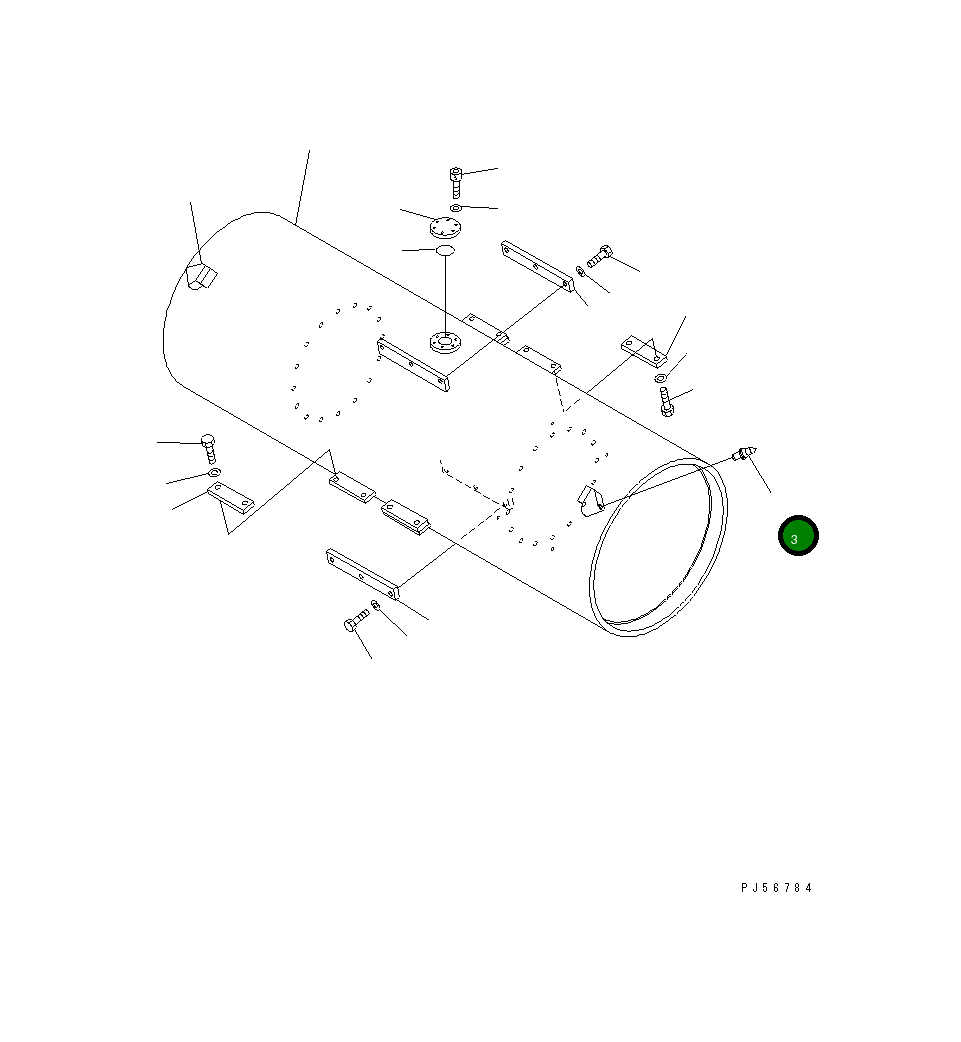 3

PJ56784