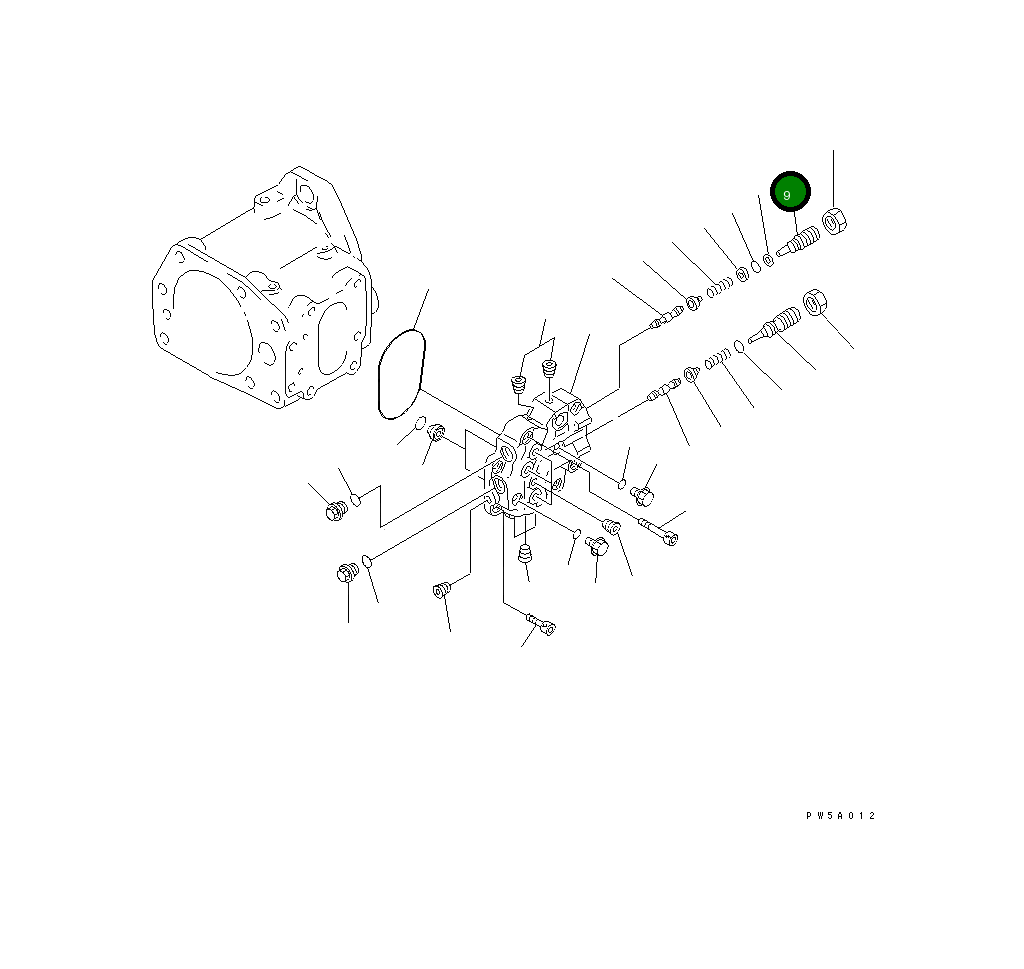 9

PW5A012