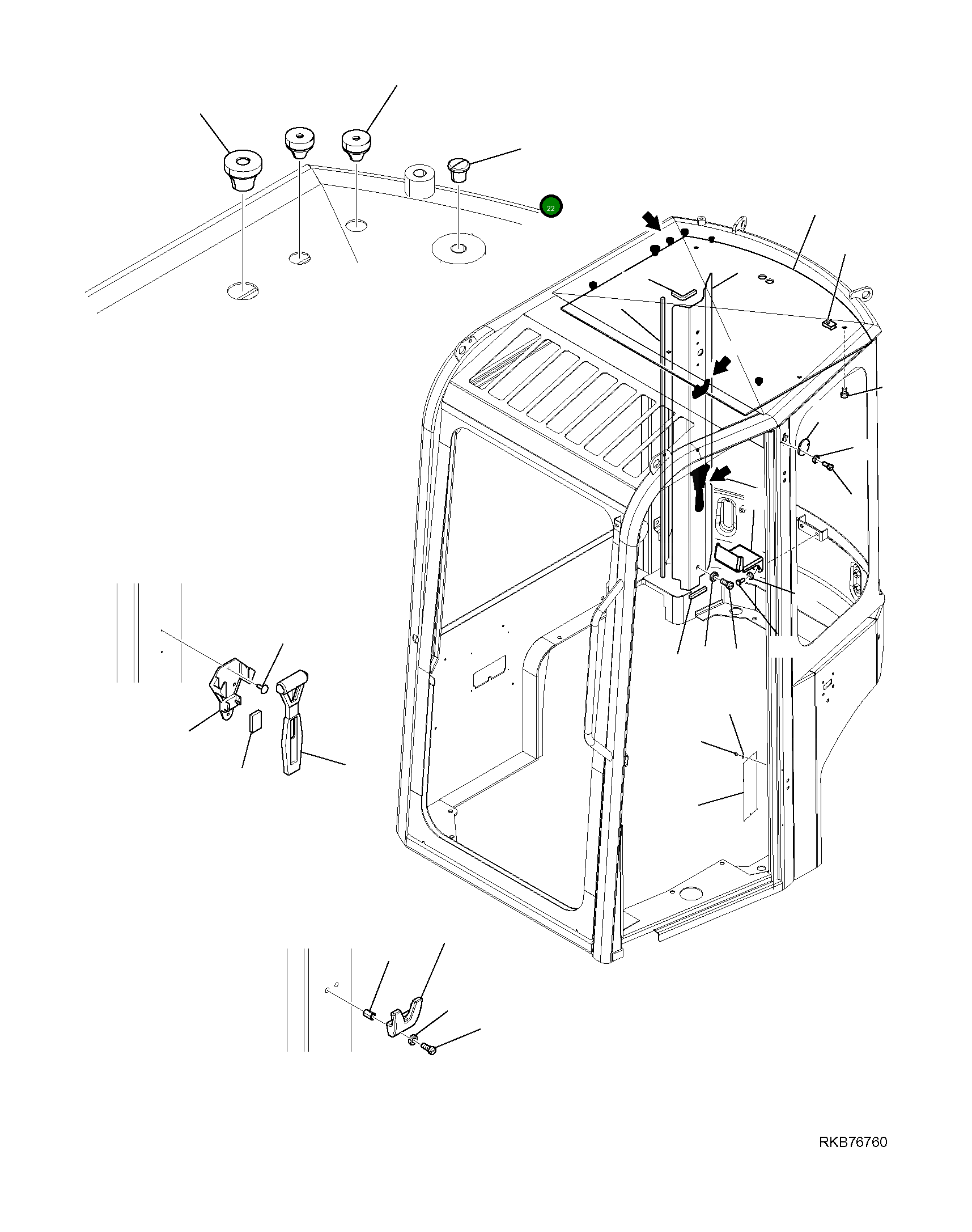 22

RKB76760