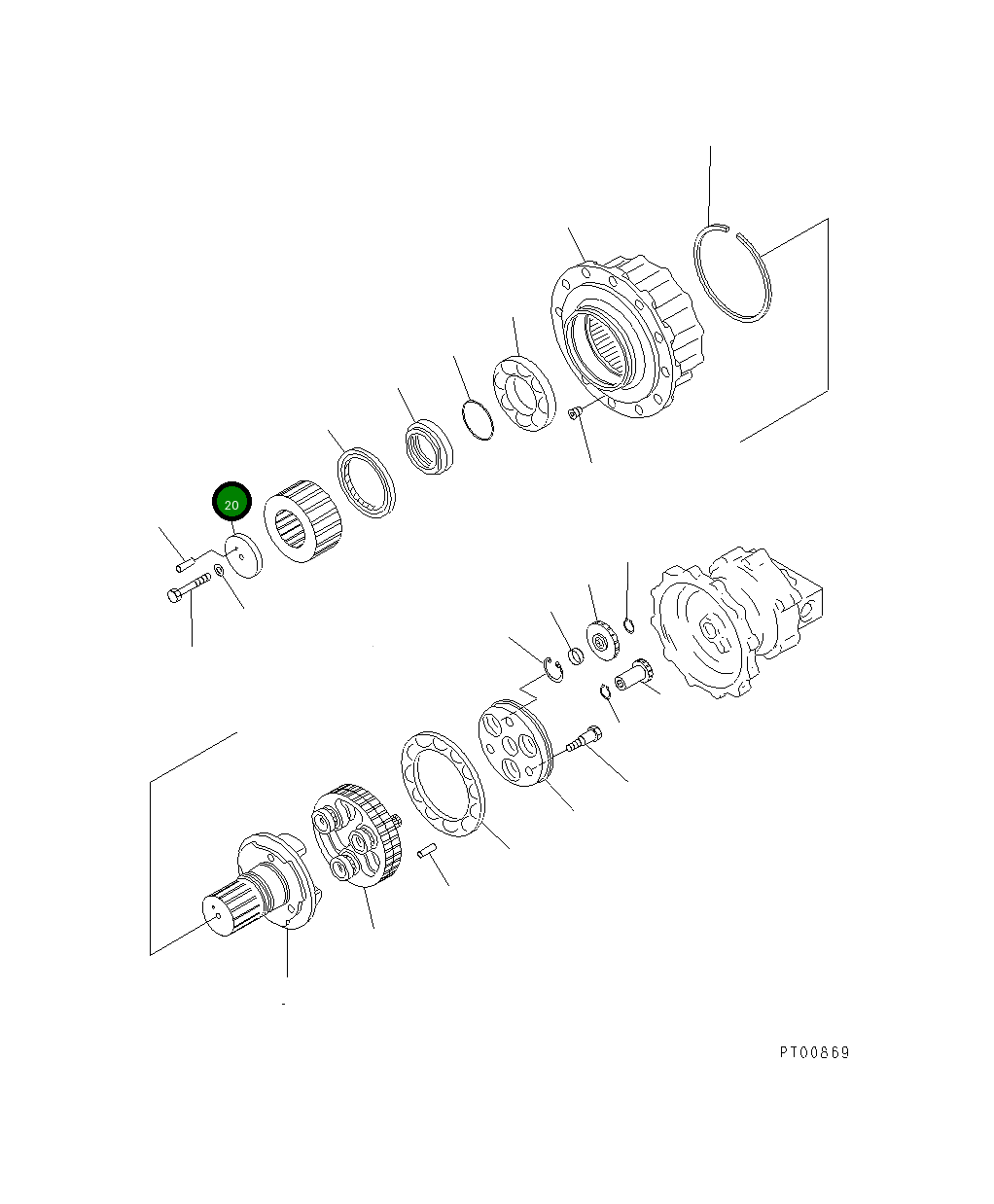 20

PT00869