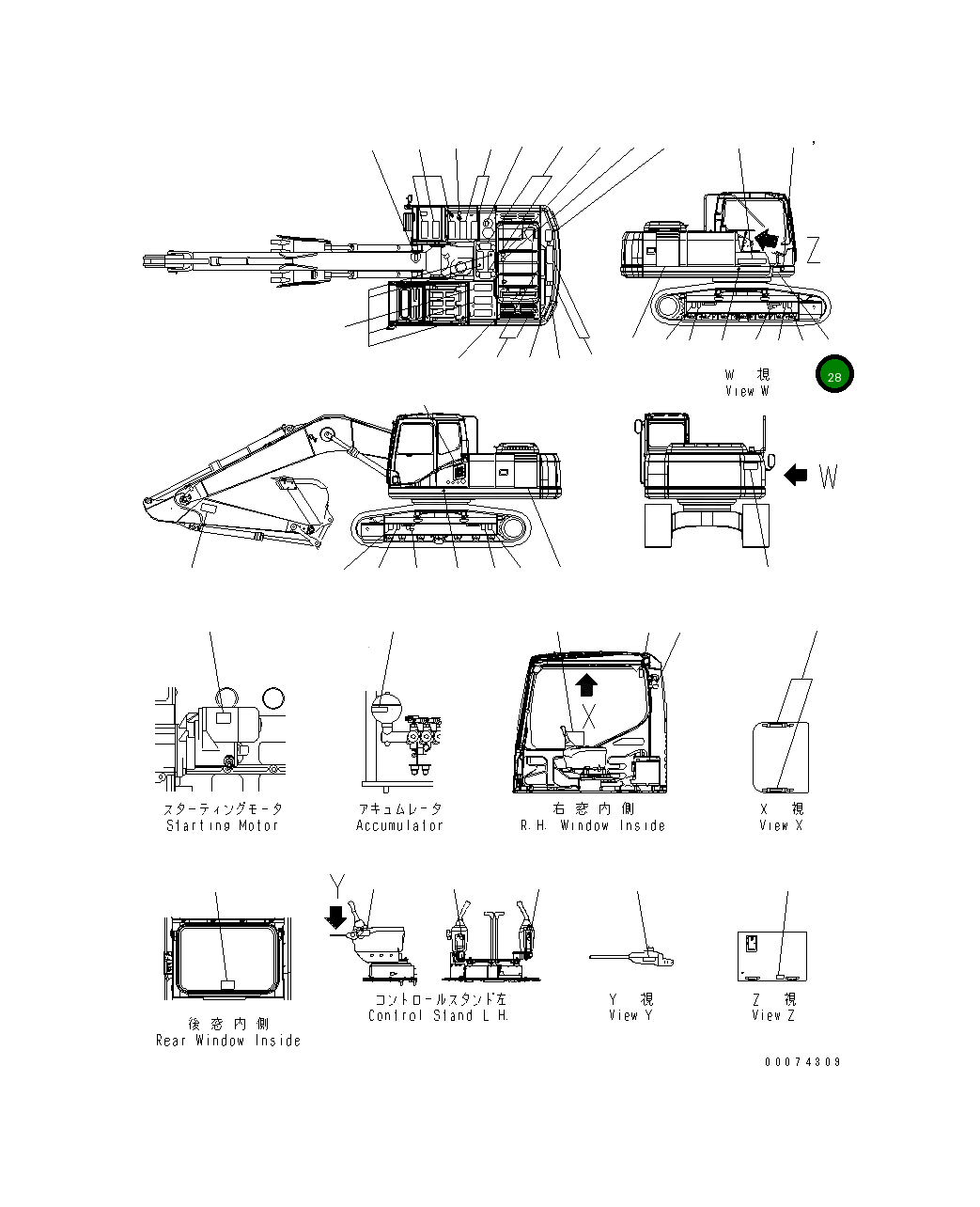 Z

W 視
View W

28

W

X

スターティングモータ
Starting Motor

アキュムレータ
Accumulator

右 窓 内 側
R.H. Window Inside

X 視
View X

Y

後 窓 内 側
Rear Window Inside

コントロールスタンド左
Control Stand L.H.

Y 視
View Y

Z 視
View Z

00074309