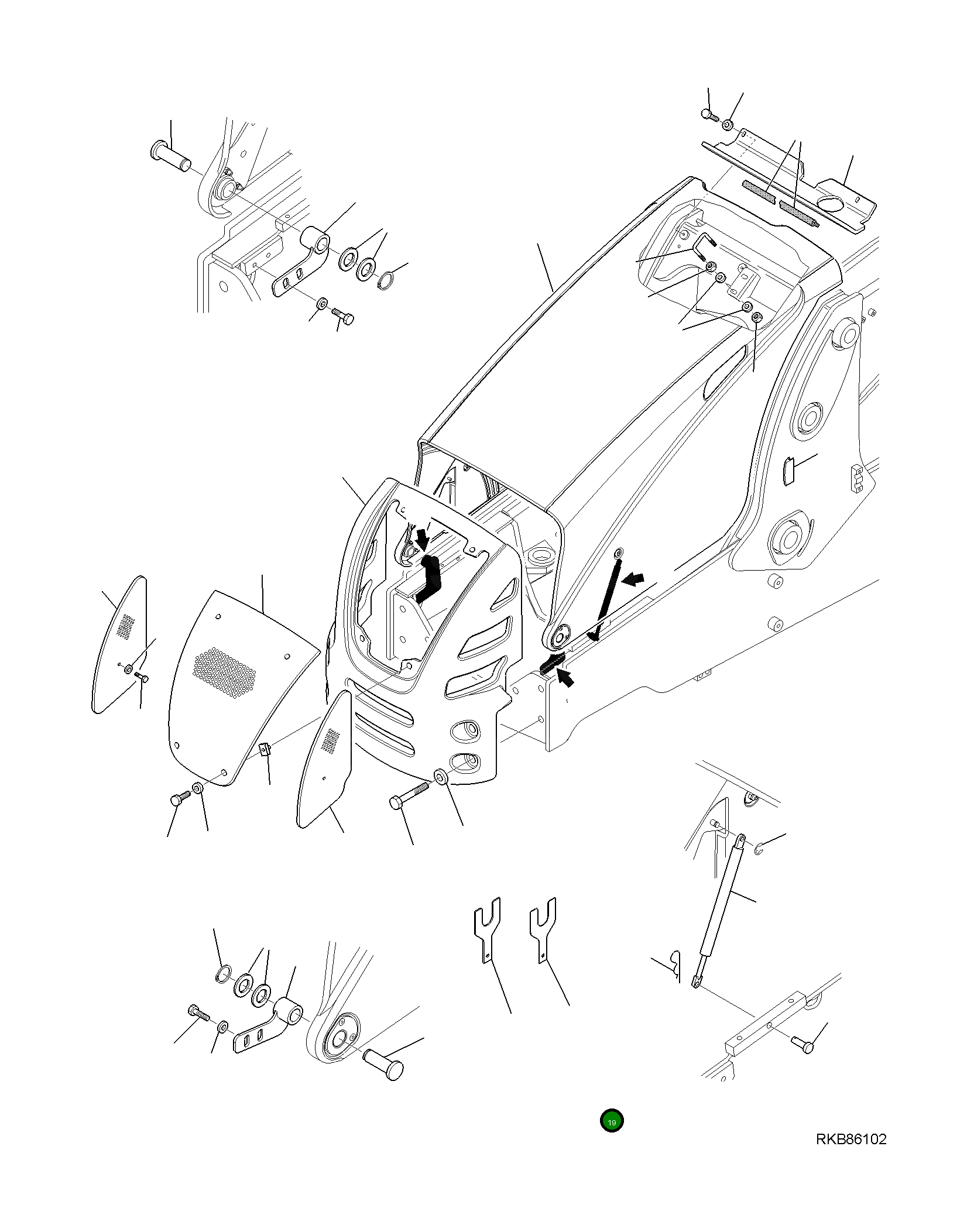 19

RKB86102