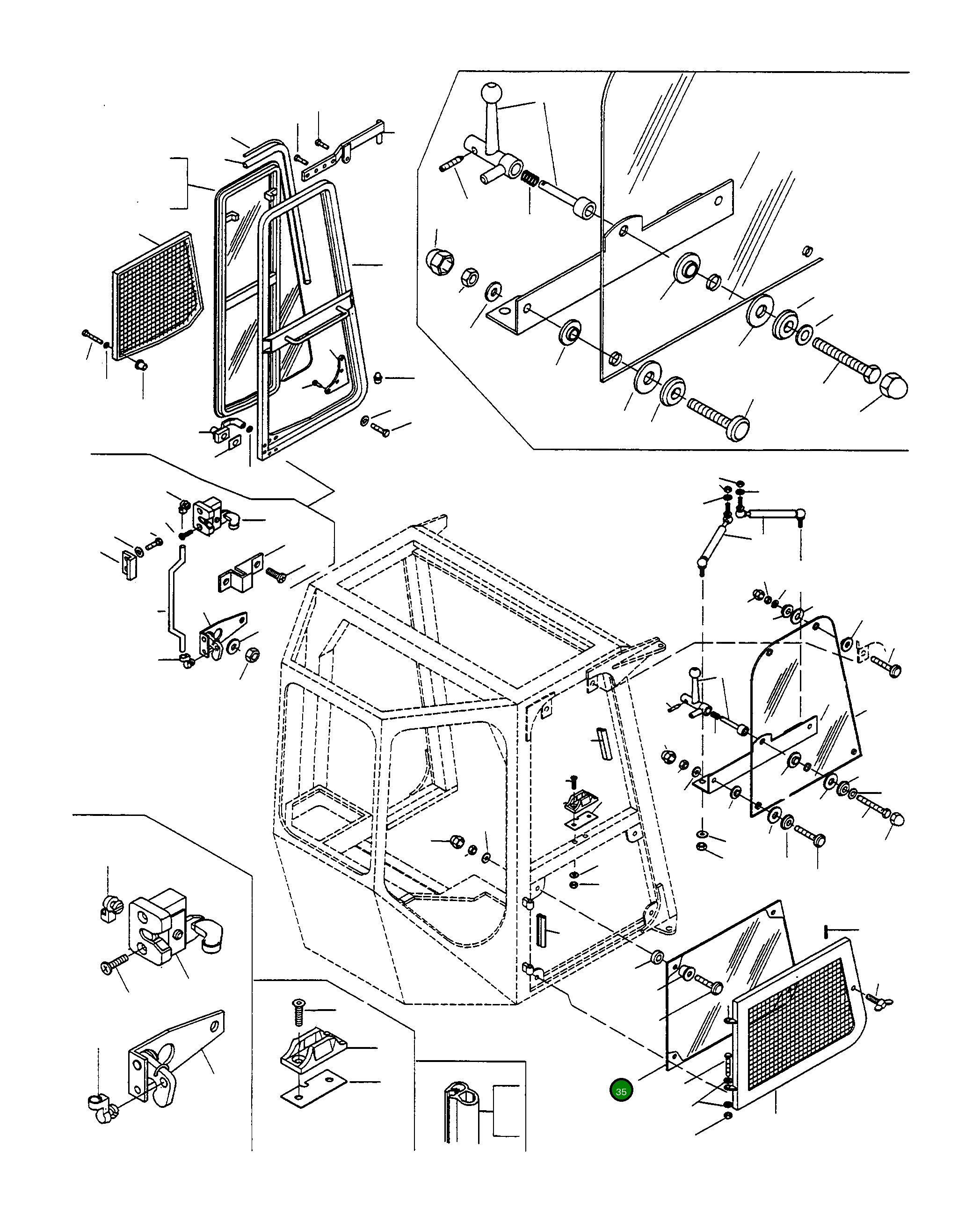 35