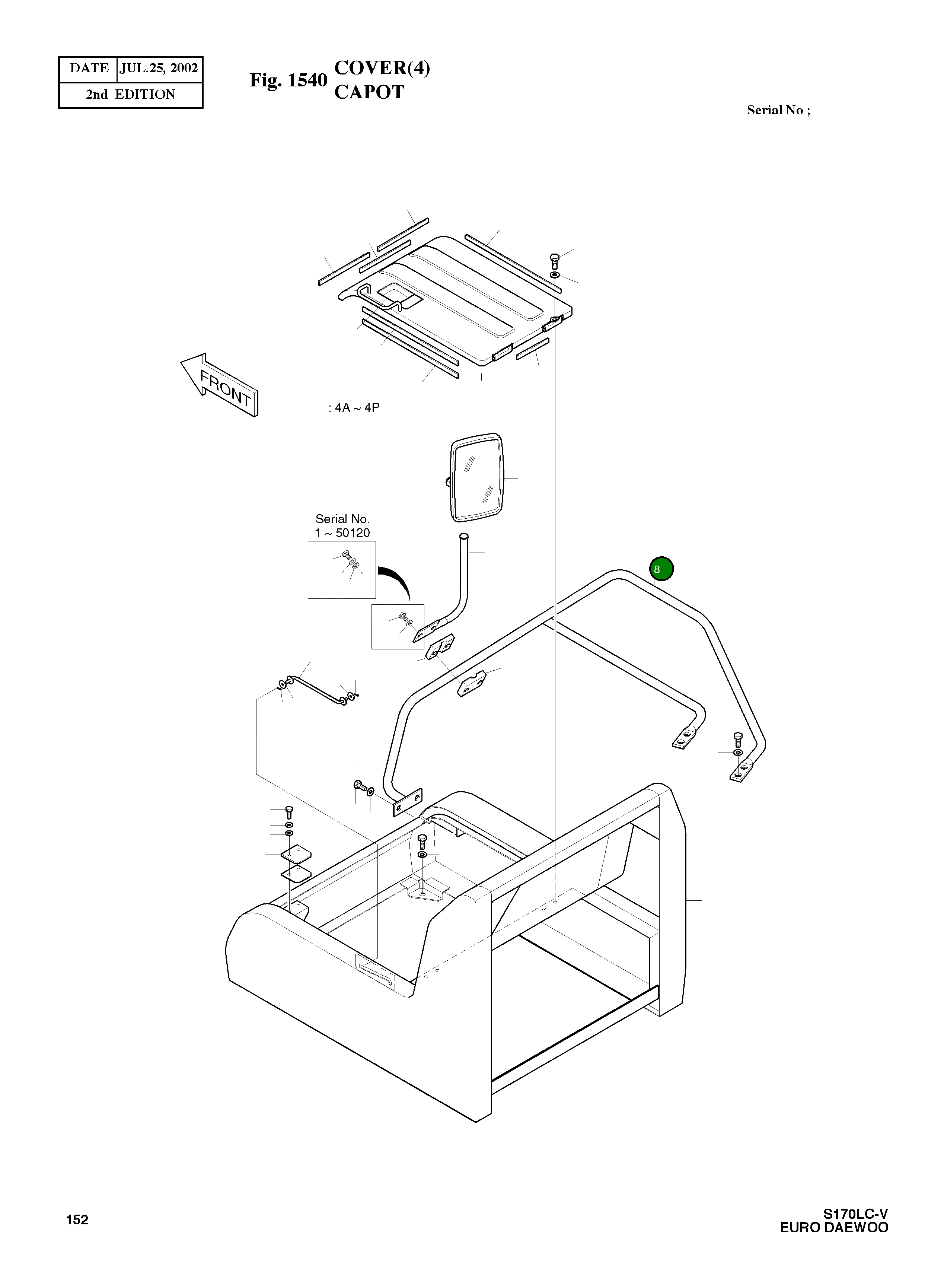 | DATE | JUL.25, 2002 |
|---|---|
| 2nd EDITION | |

Fig. 1540 COVER(4) CAPOT

Serial No ;

FRONT

: 4A ~ 4P

Serial No.
1 ~ 50120

8

152

S170LC-V
EURO DAEWOO