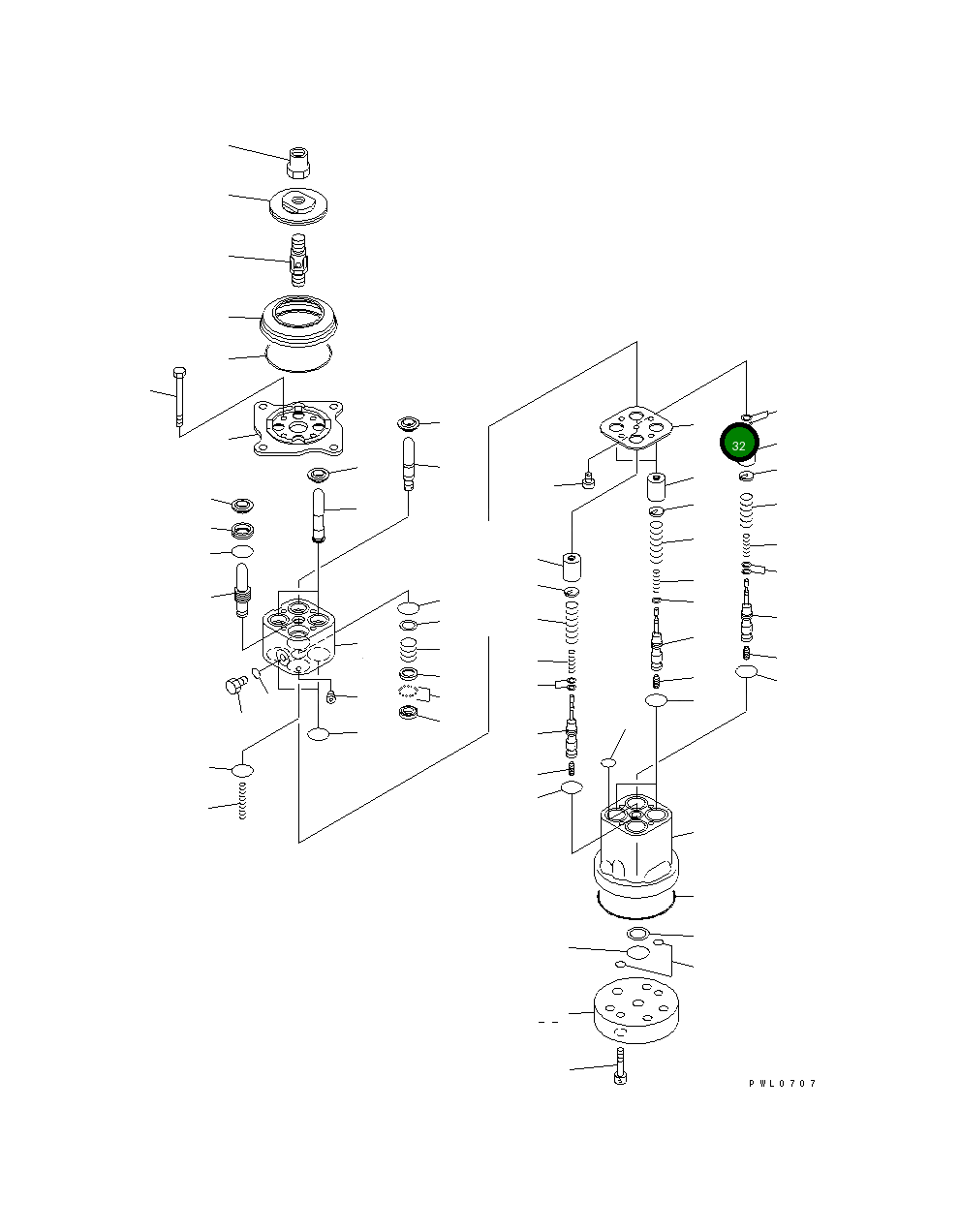 32

PWL0707