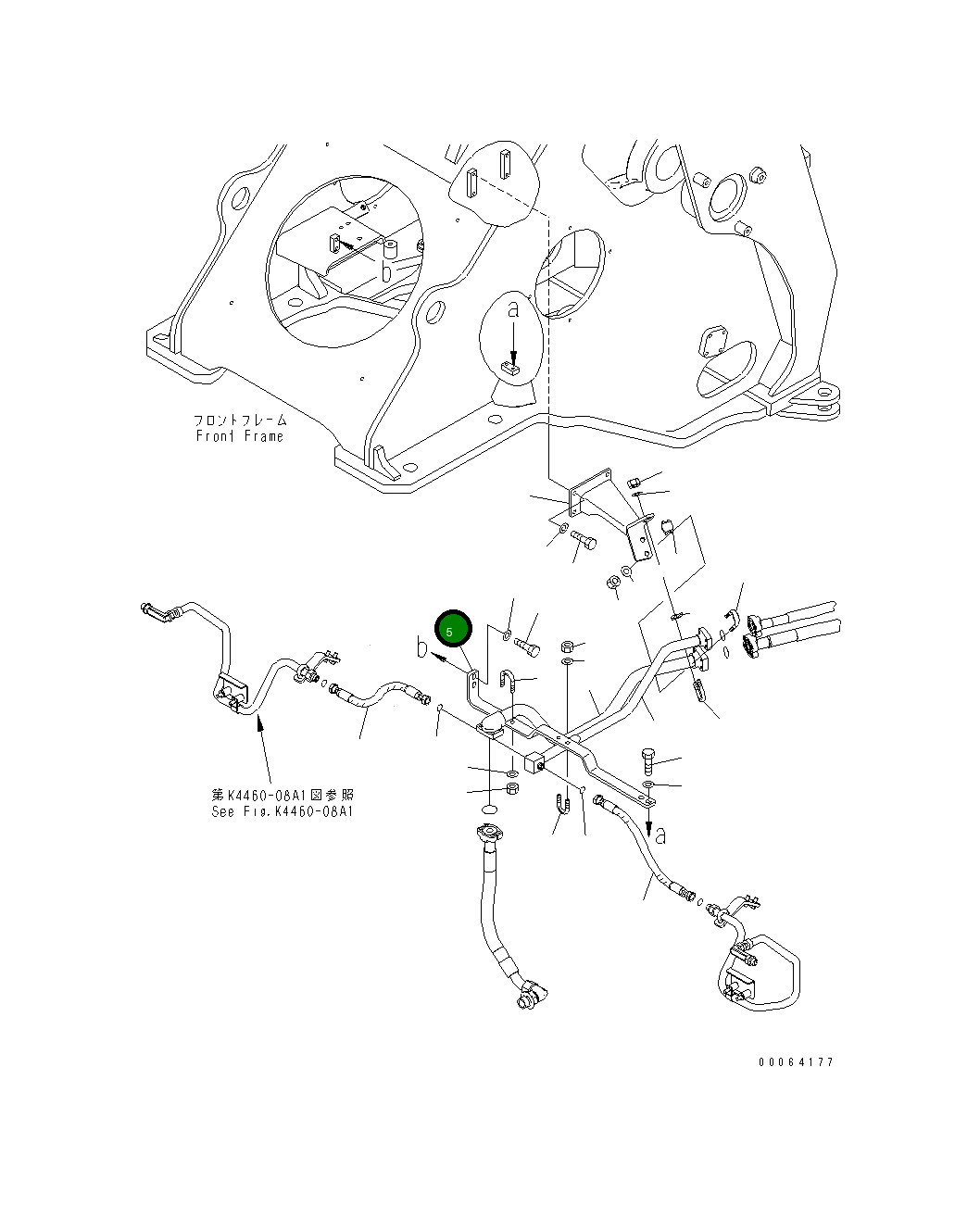 b

a

フロントフレーム
Front Frame

5

b

第K4460-08A1図参照
See Fig.K4460-08A1

a

00064177