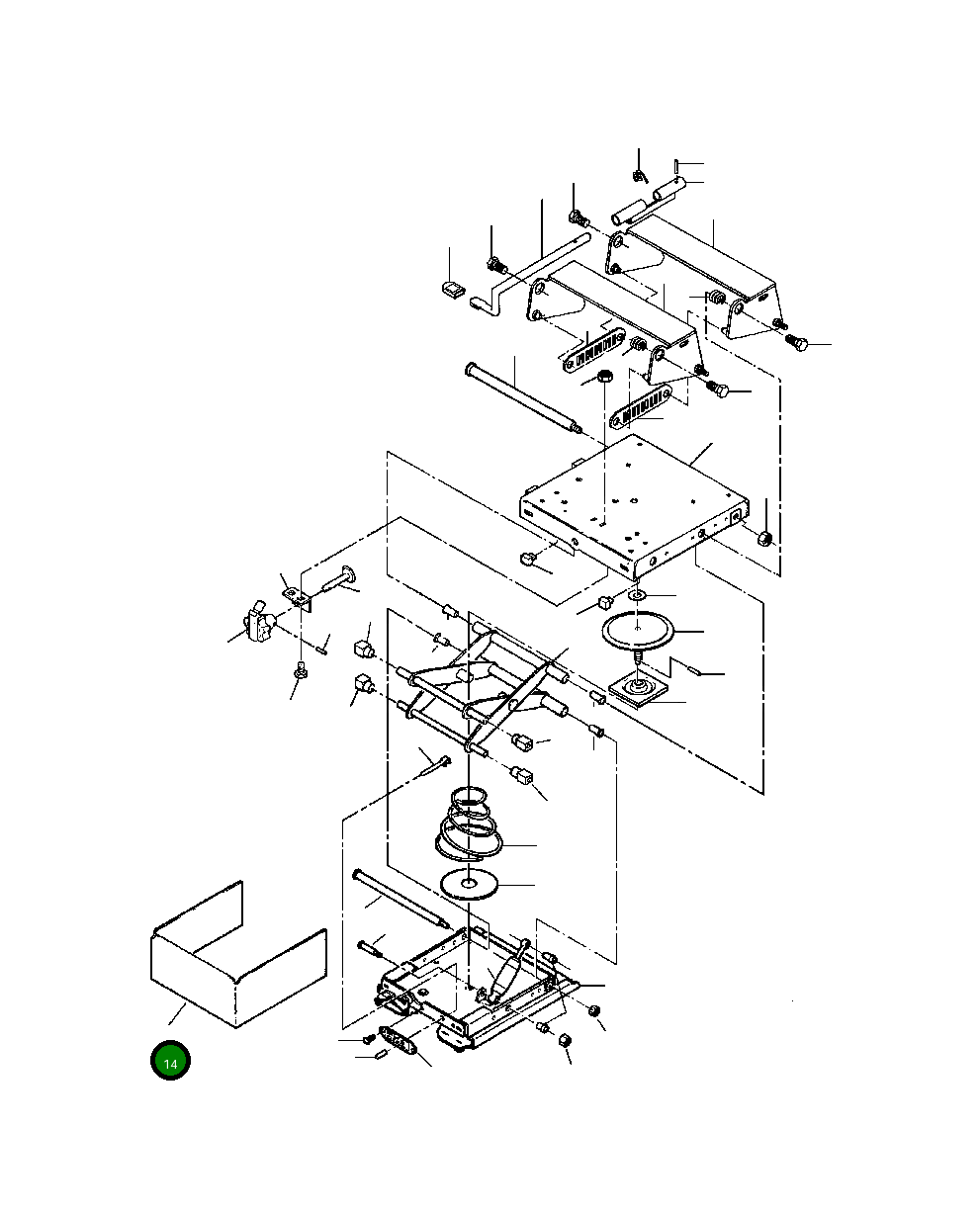 14