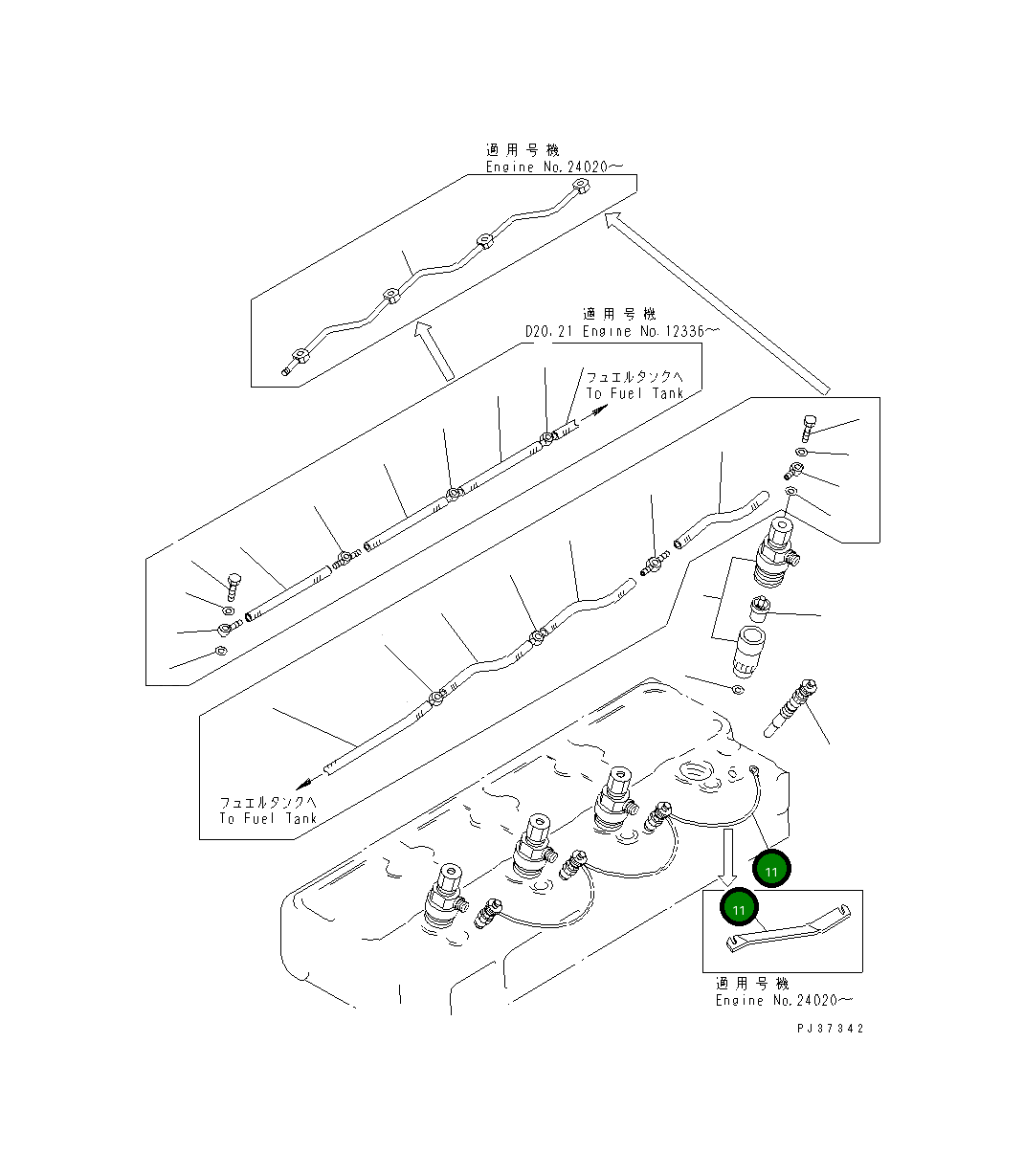 適用号機
Engine No.24020～

適用号機
D20,21 Engine No.12336～

フュエルタンクへ
To Fuel Tank

フュエルタンクへ
To Fuel Tank

11

11

適用号機
Engine No.24020～

PJ37342