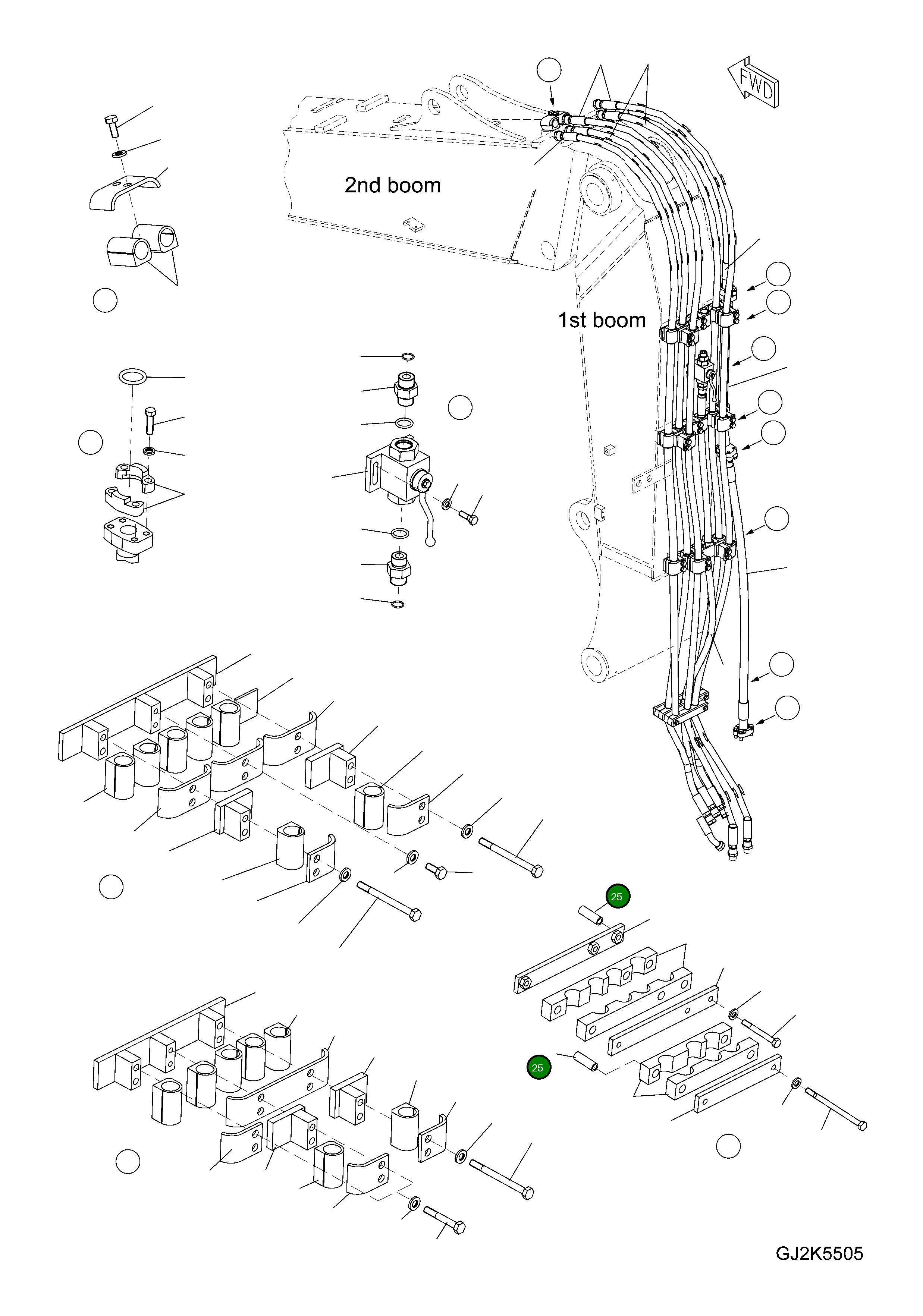 FWD

2nd boom

1st boom

25

25

GJ2K5505