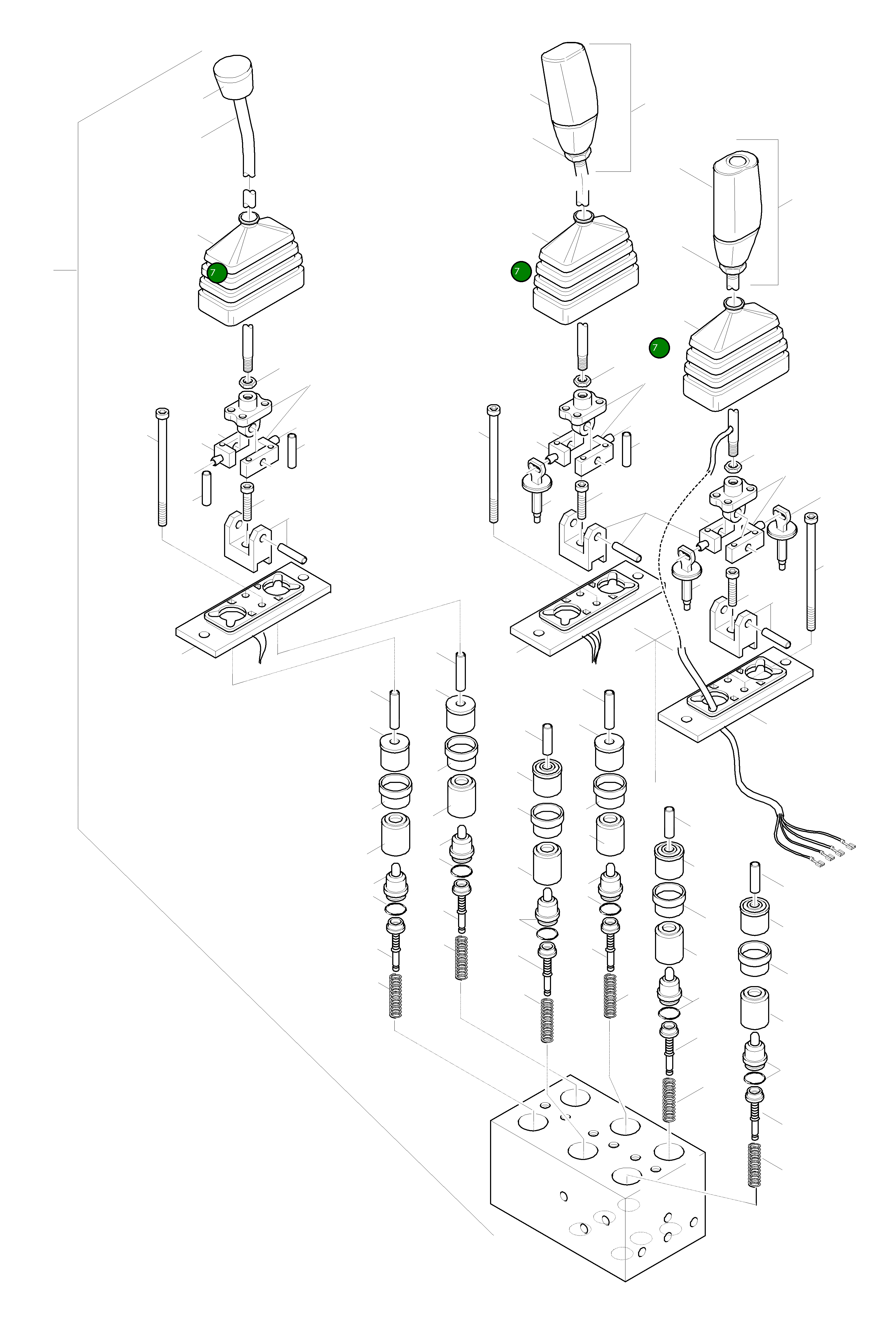 7

7

7