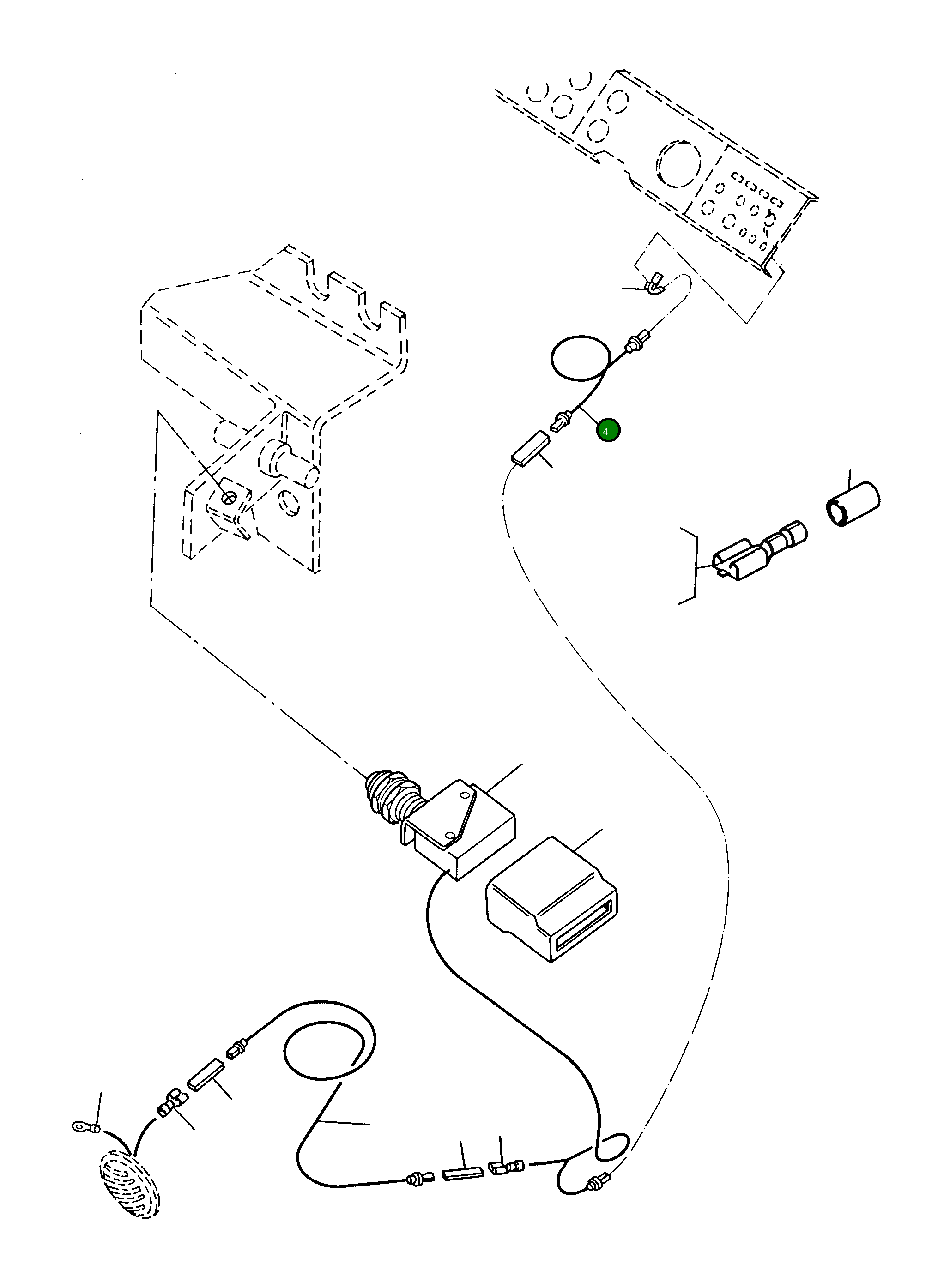 4