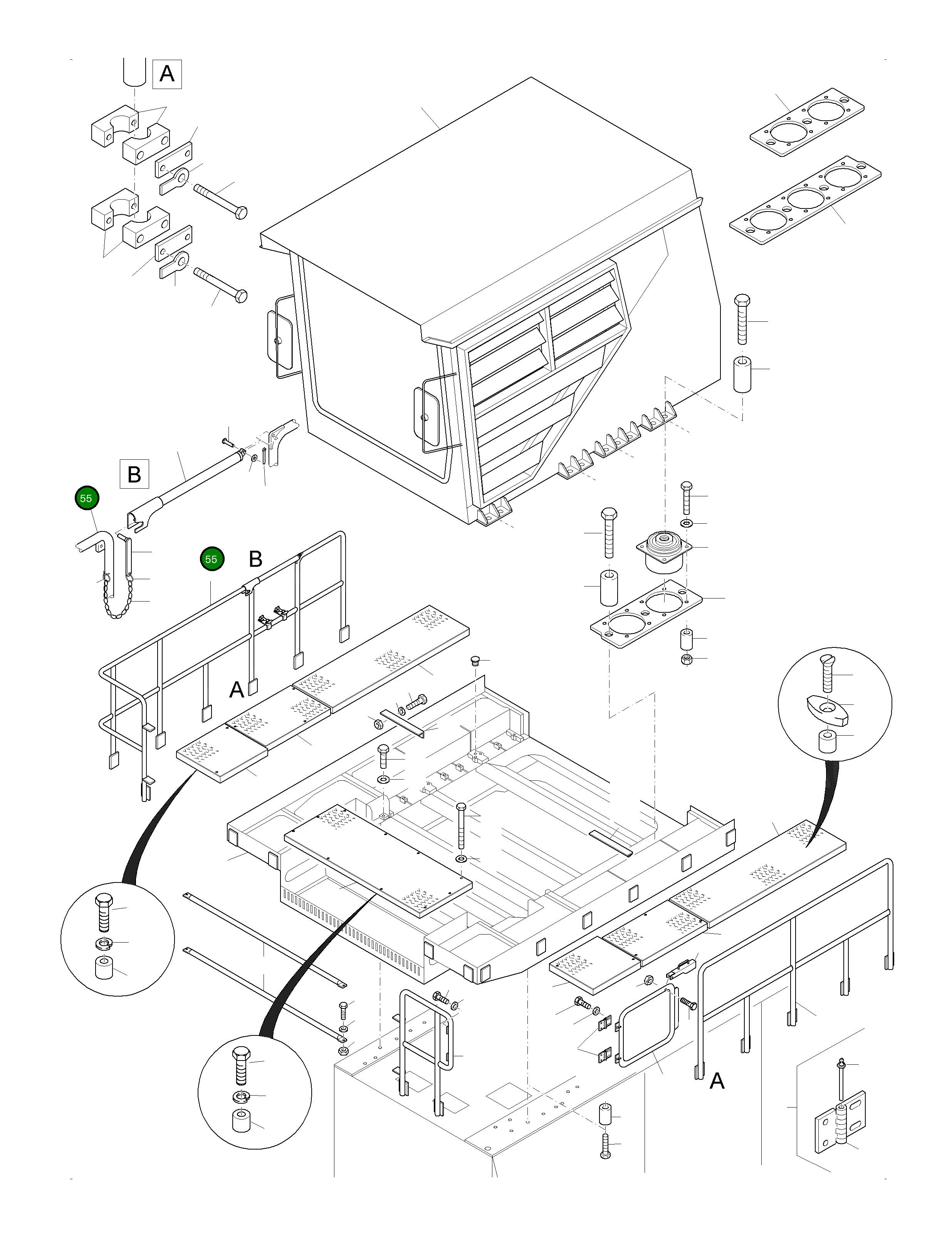 A

B

55

55

B

A

A