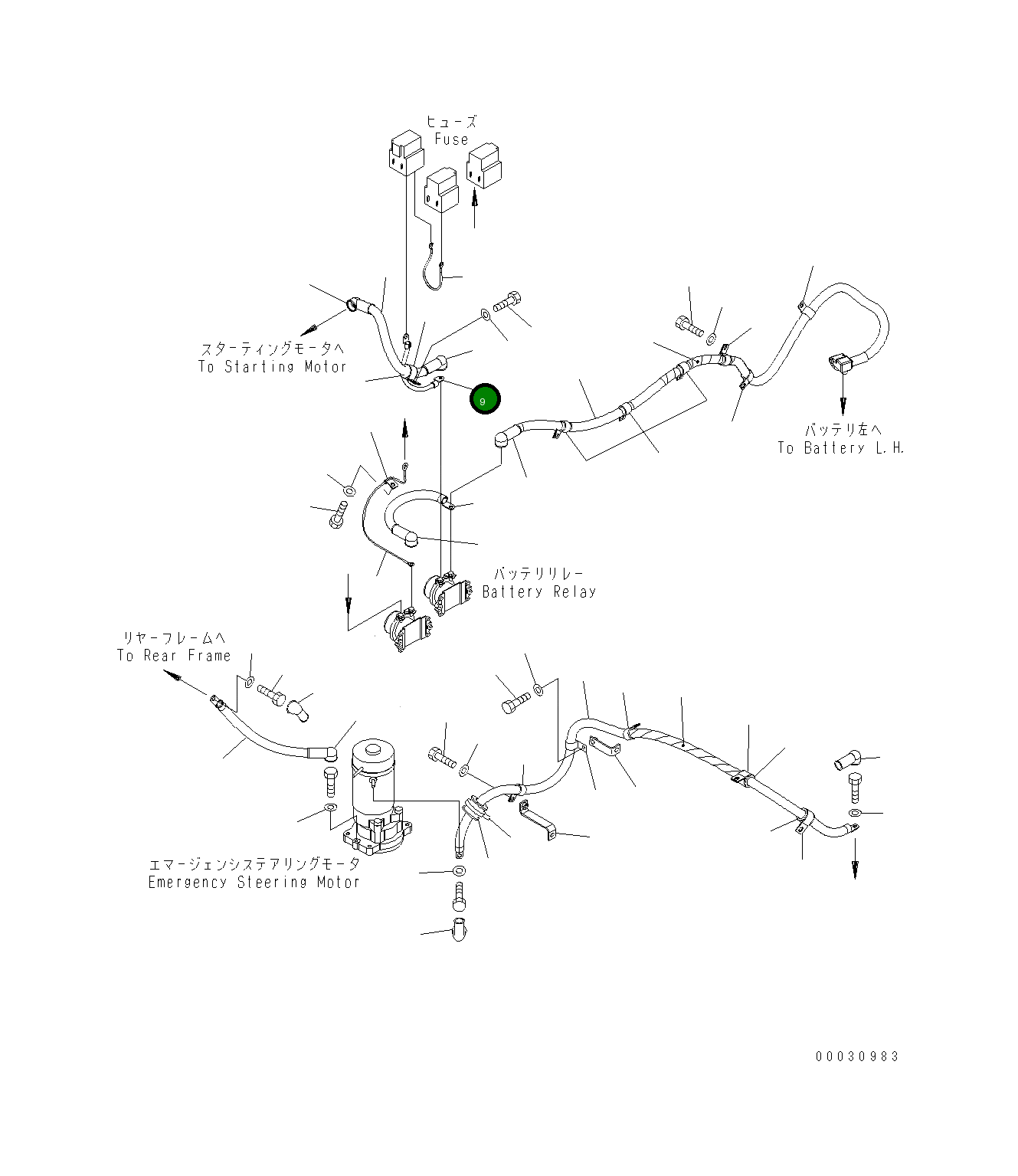 ヒューズ
Fuse

スターティングモータへ
To Starting Motor

9

バッテリ左へ
To Battery L.H.

バッテリリレー
Battery Relay

リヤーフレームへ
To Rear Frame

エマージェンシステアリングモータ
Emergency Steering Motor

00030983