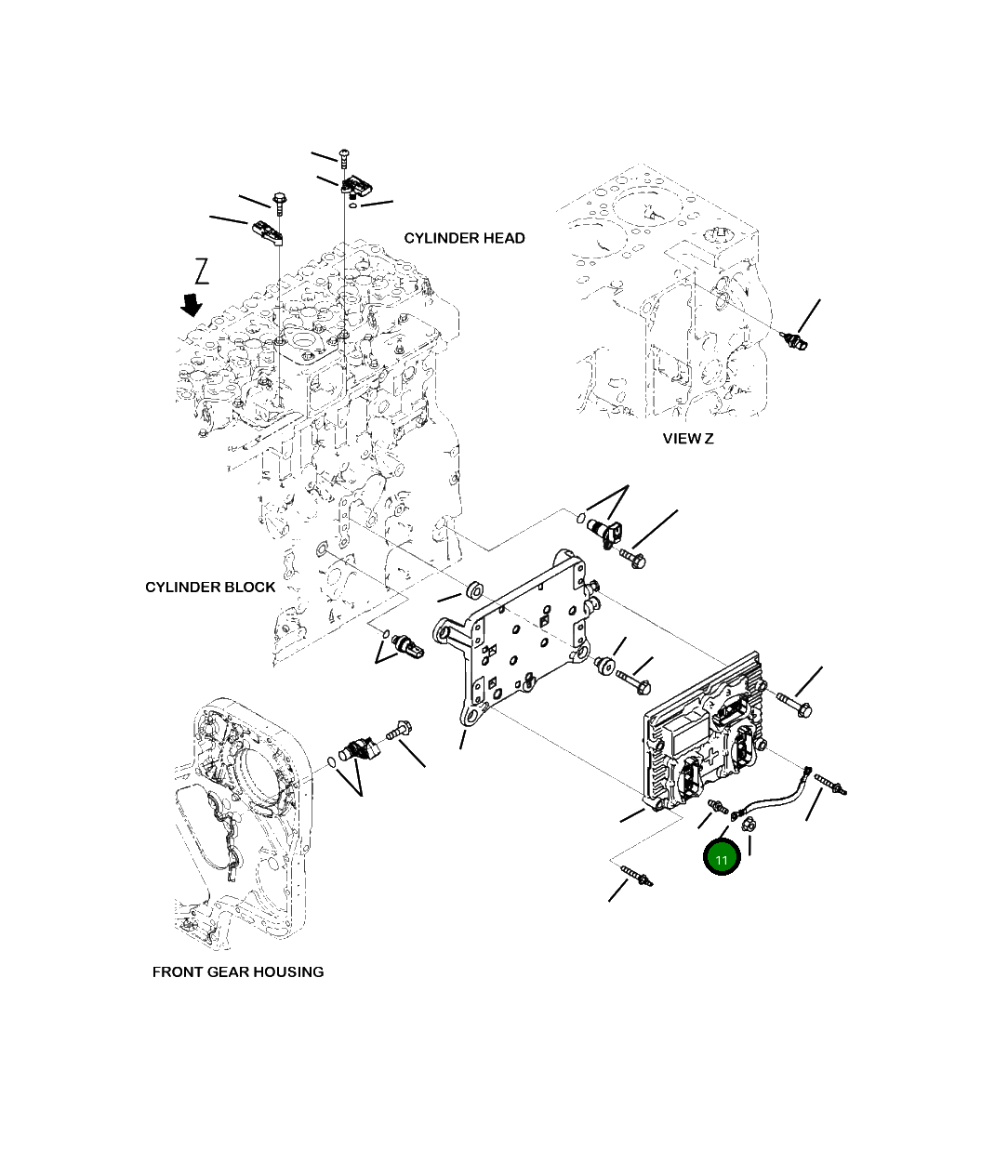 CYLINDER HEAD

Z

VIEW Z

CYLINDER BLOCK

11

FRONT GEAR HOUSING