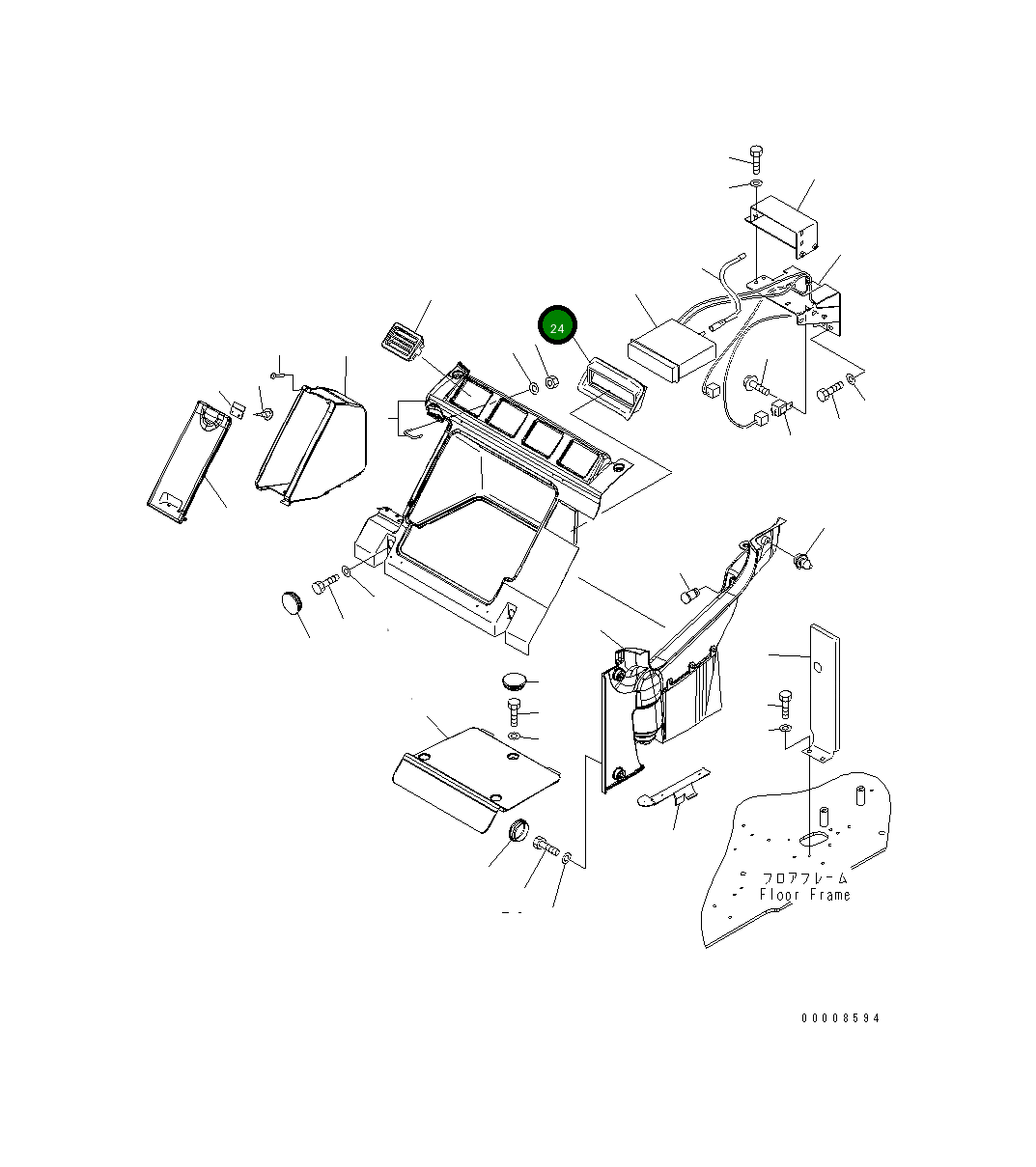 24

フロアフレーム
Floor Frame

00008594