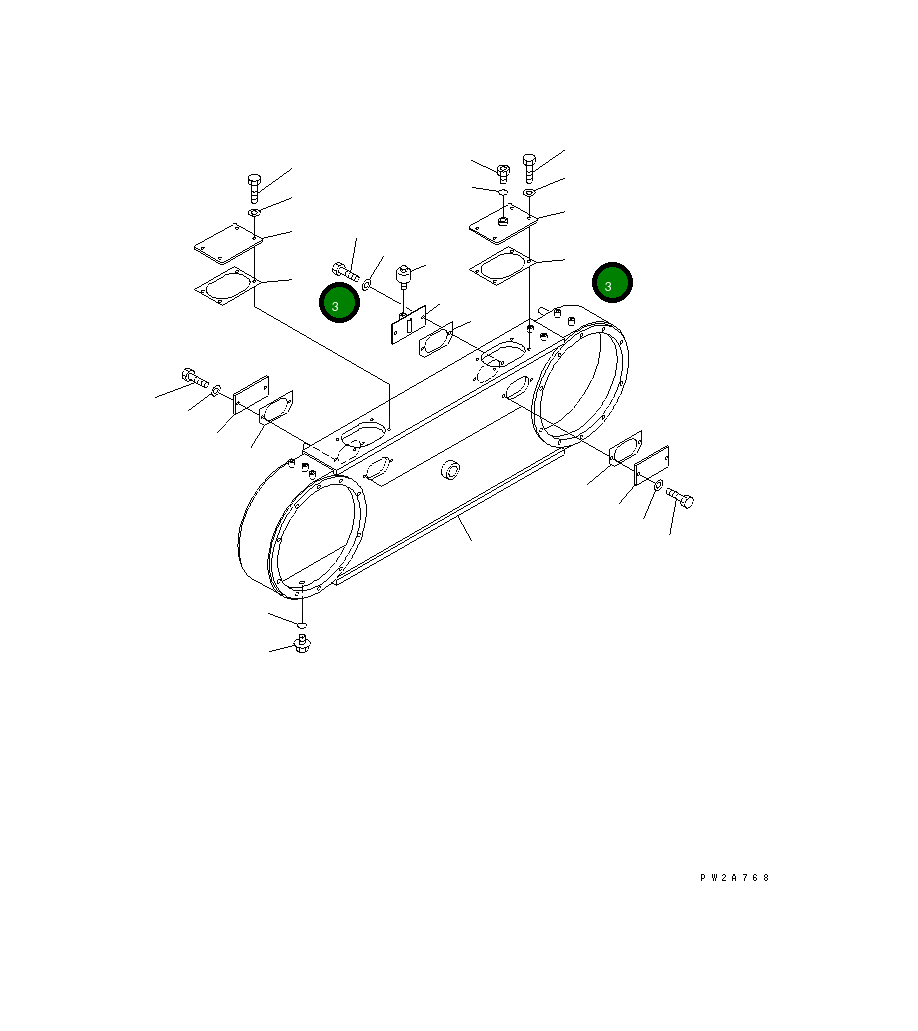 3
3
PW2A768