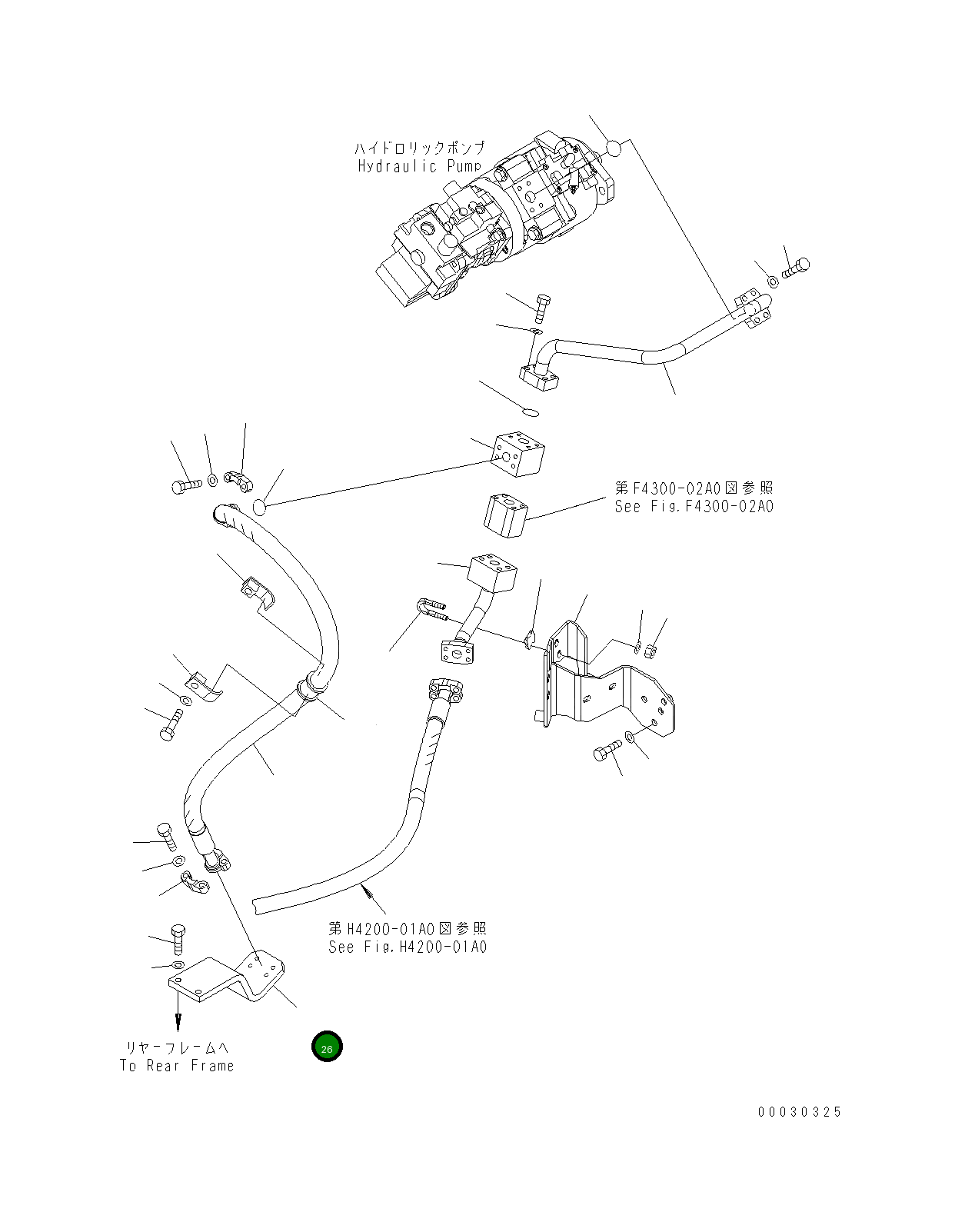 ハイドロリックポンプ
Hydraulic Pump

第F4300-02A0図参照
See Fig.F4300-02A0

第H4200-01A0図参照
See Fig.H4200-01A0

リヤーフレームへ
To Rear Frame

26

00030325