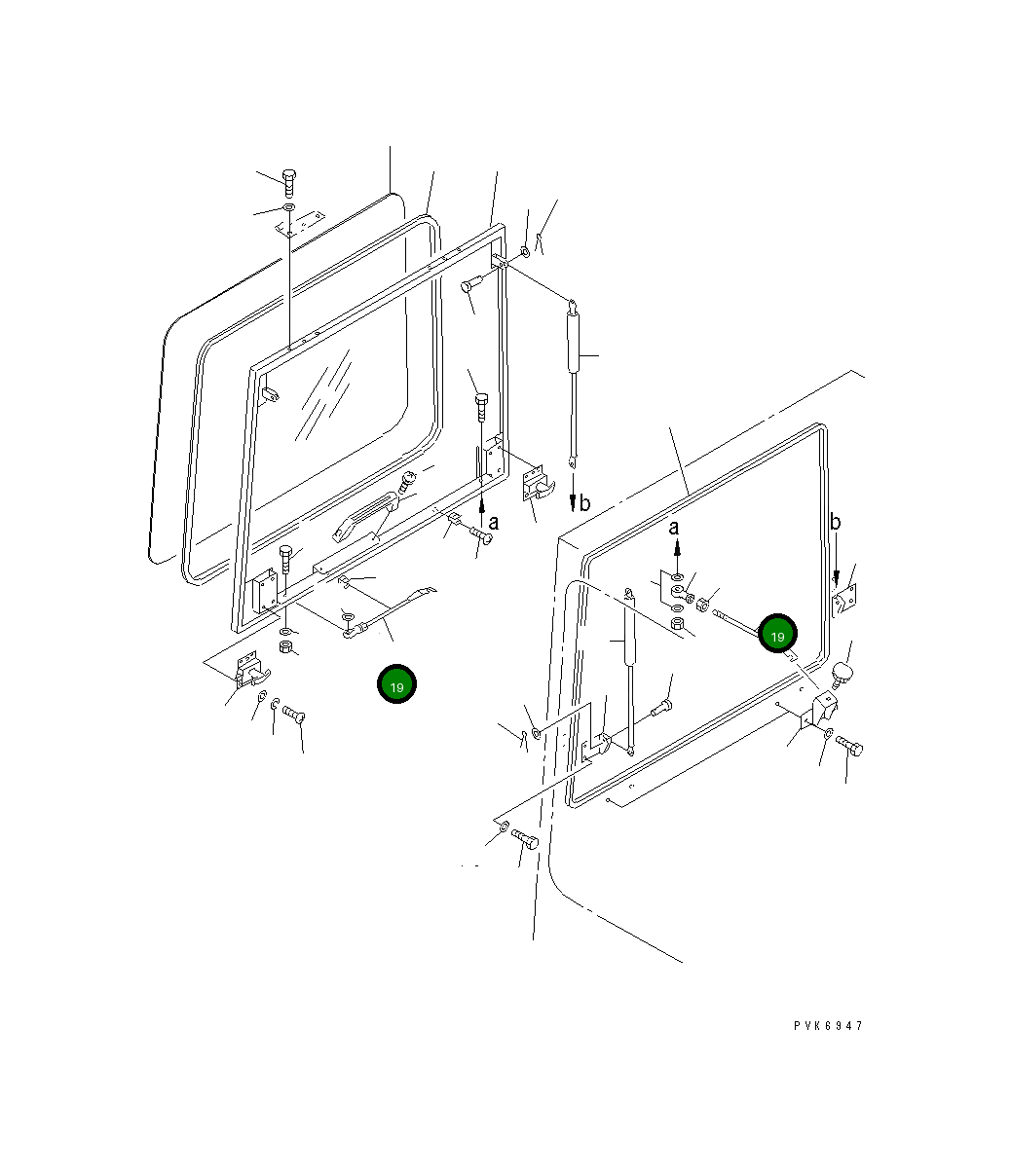 b
a
a
b
19
19
PVK6947