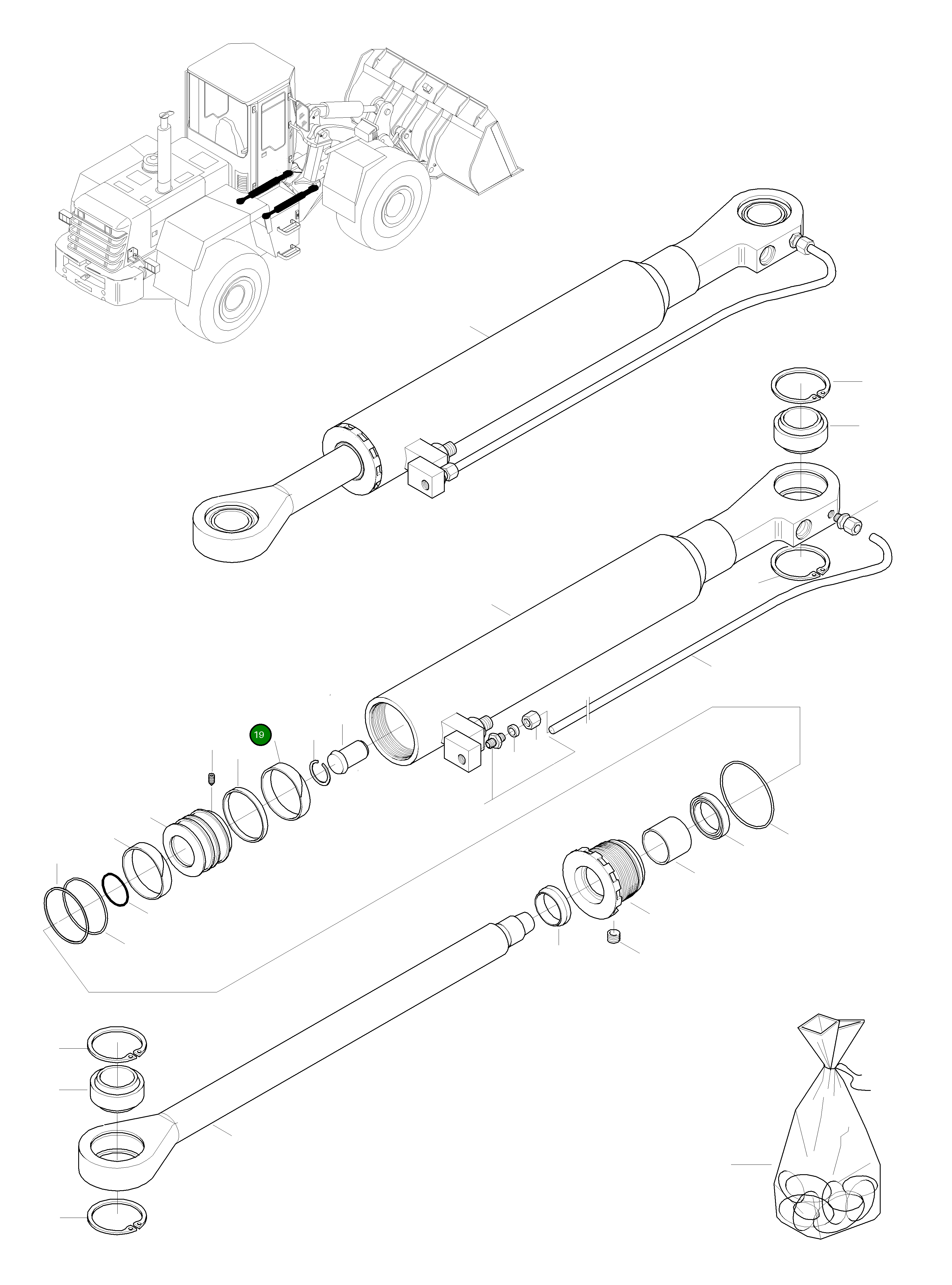 19