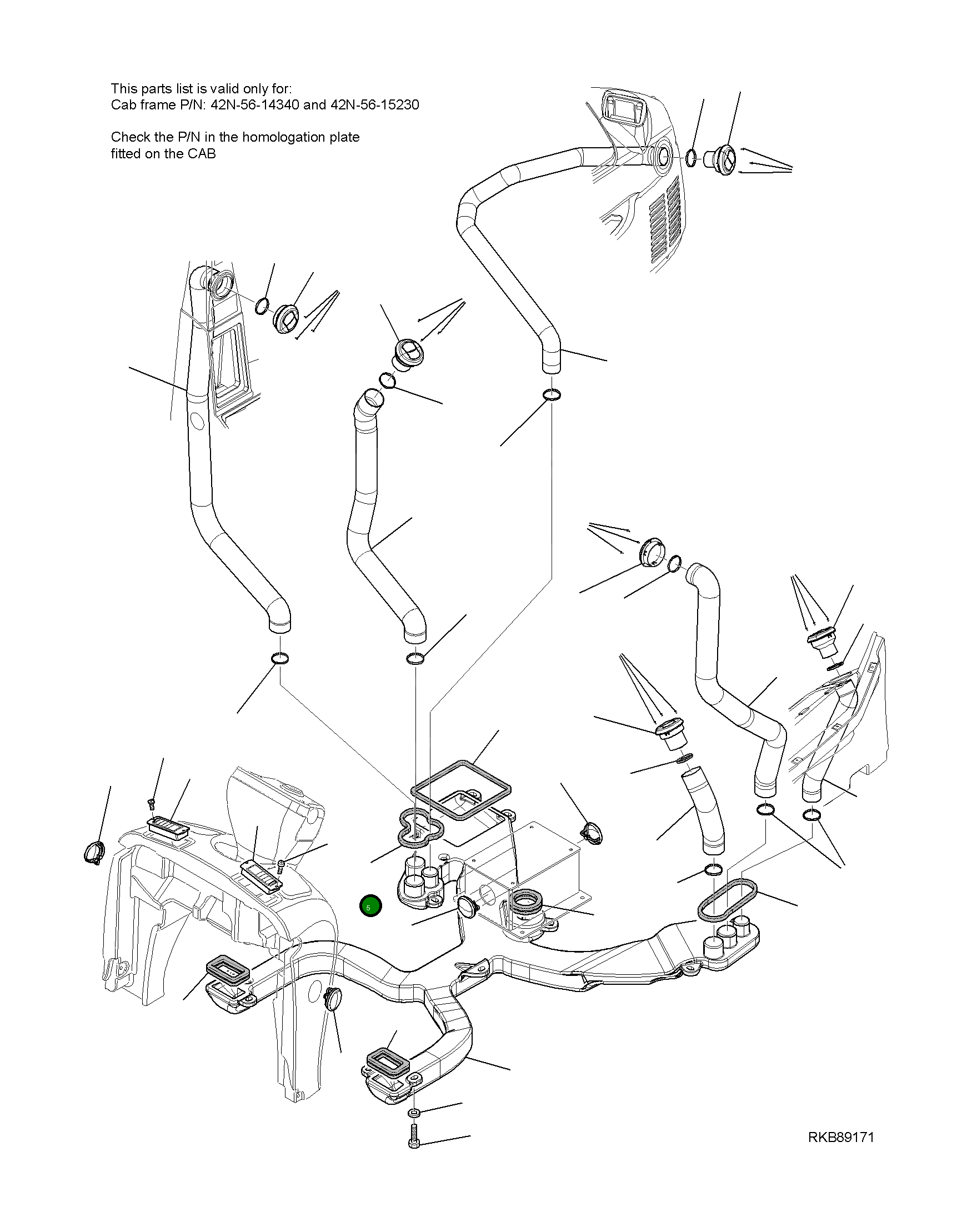 This parts list is valid only for:
Cab frame P/N: 42N-56-14340 and 42N-56-15230

Check the P/N in the homologation plate fitted on the CAB

5

RKB89171