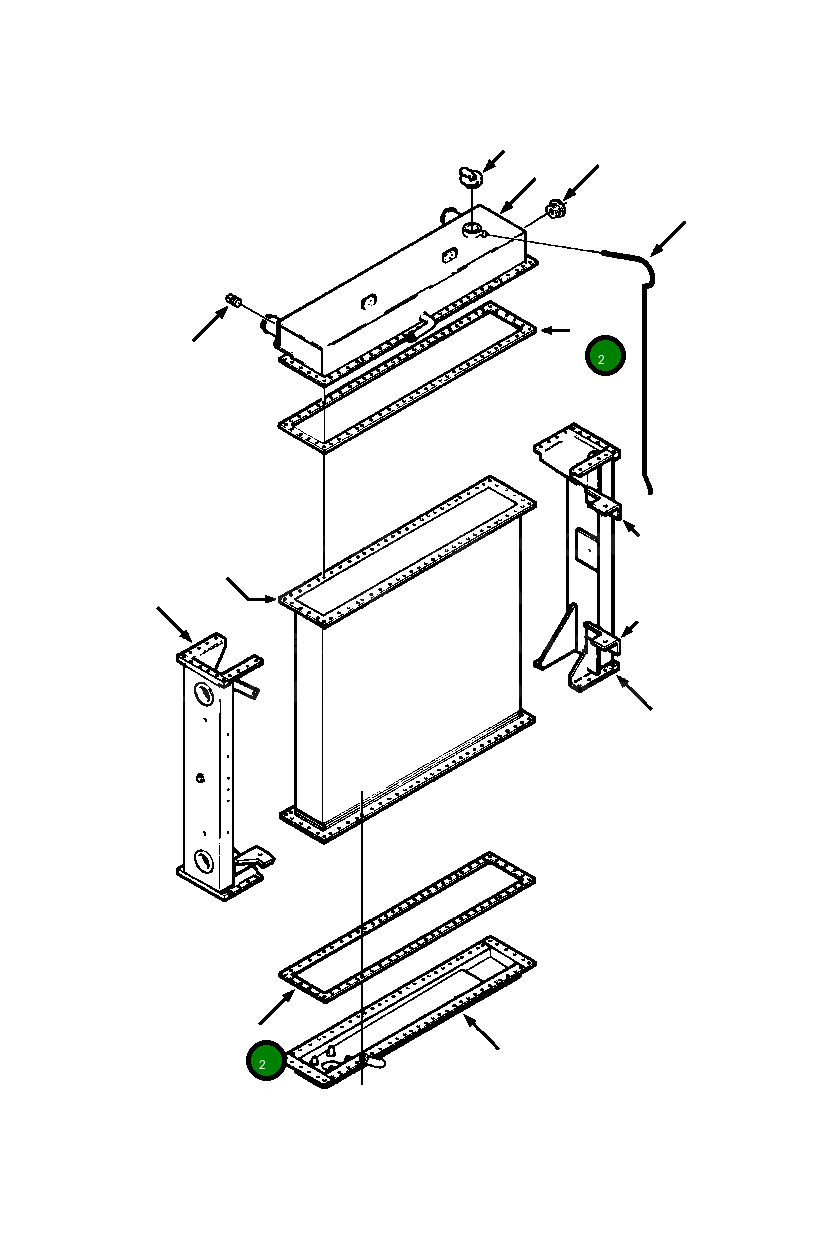 2

2