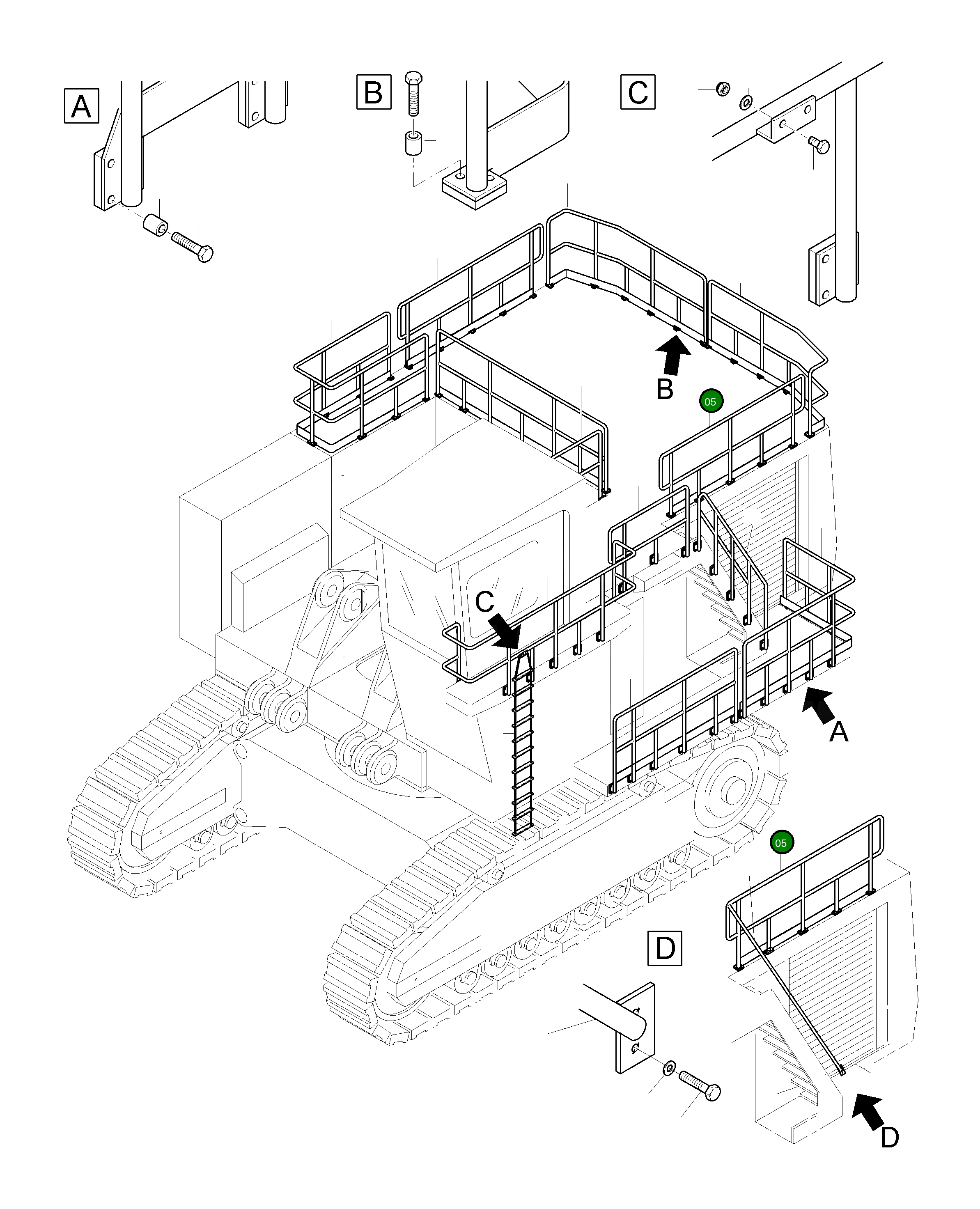 A

B

C

B

05

C

A

05

D

D