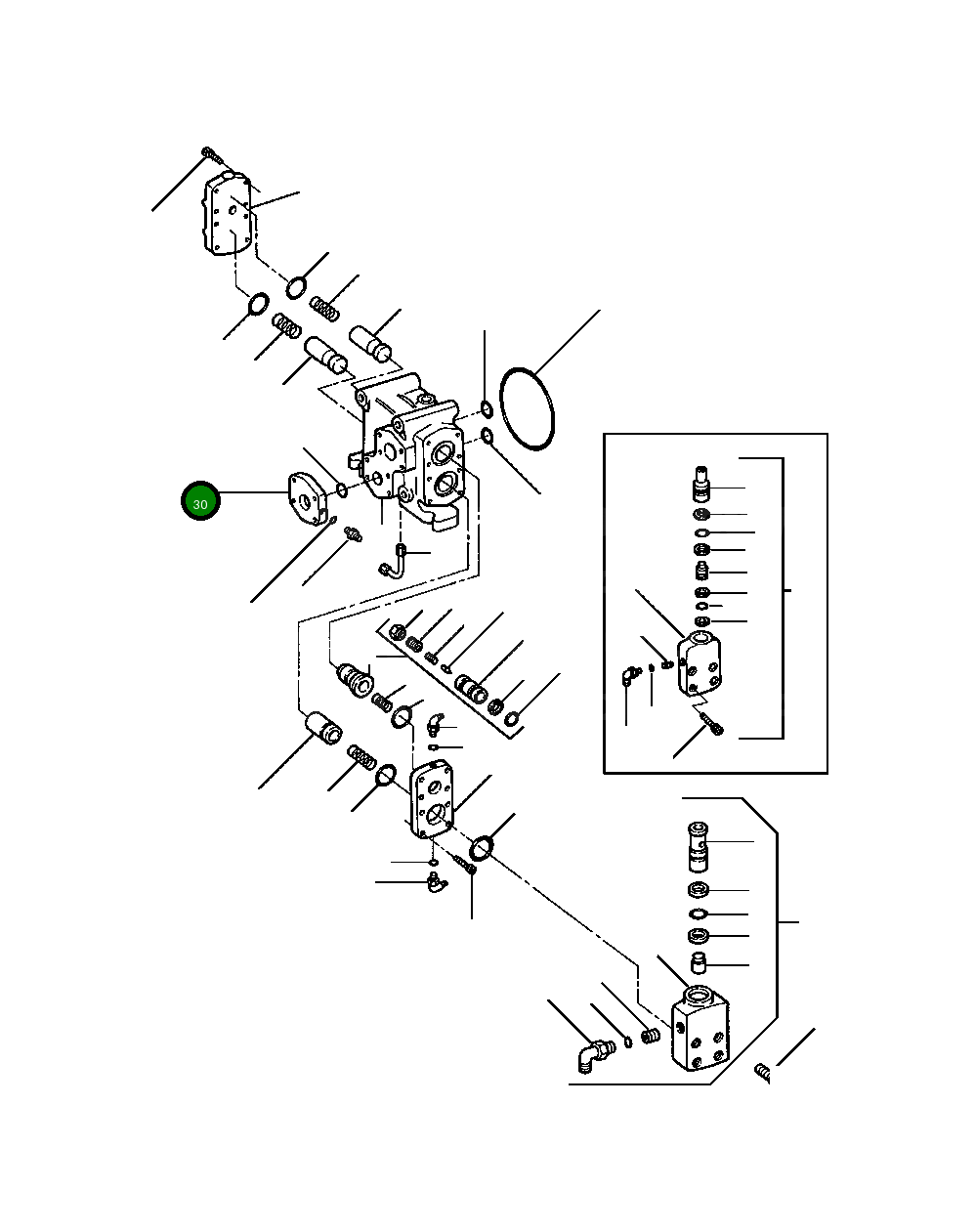 30