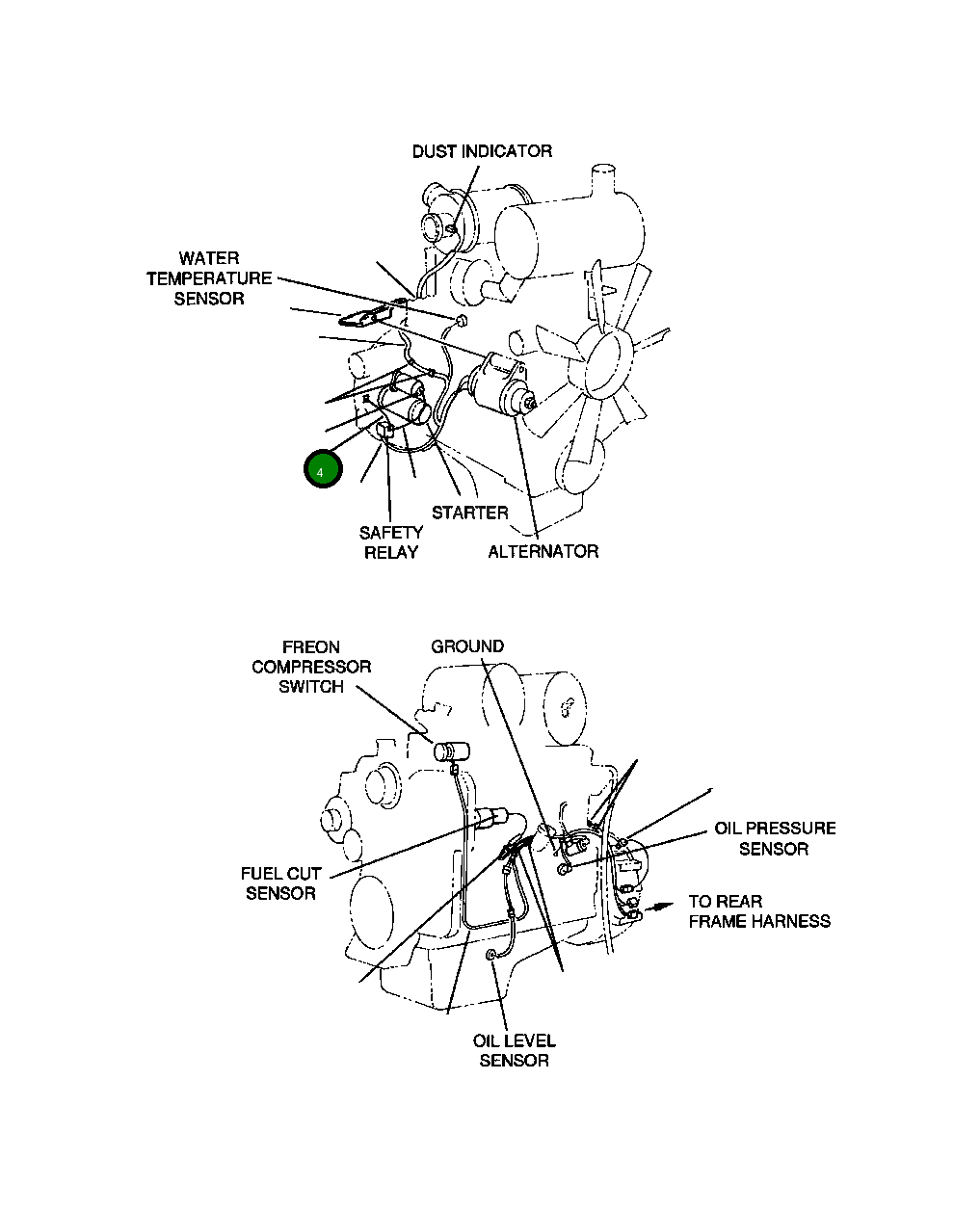 DUST INDICATOR

WATER TEMPERATURE SENSOR

4

STARTER

SAFETY RELAY

ALTERNATOR

FREON COMPRESSOR SWITCH

GROUND

OIL PRESSURE SENSOR

FUEL CUT SENSOR

TO REAR FRAME HARNESS

OIL LEVEL SENSOR