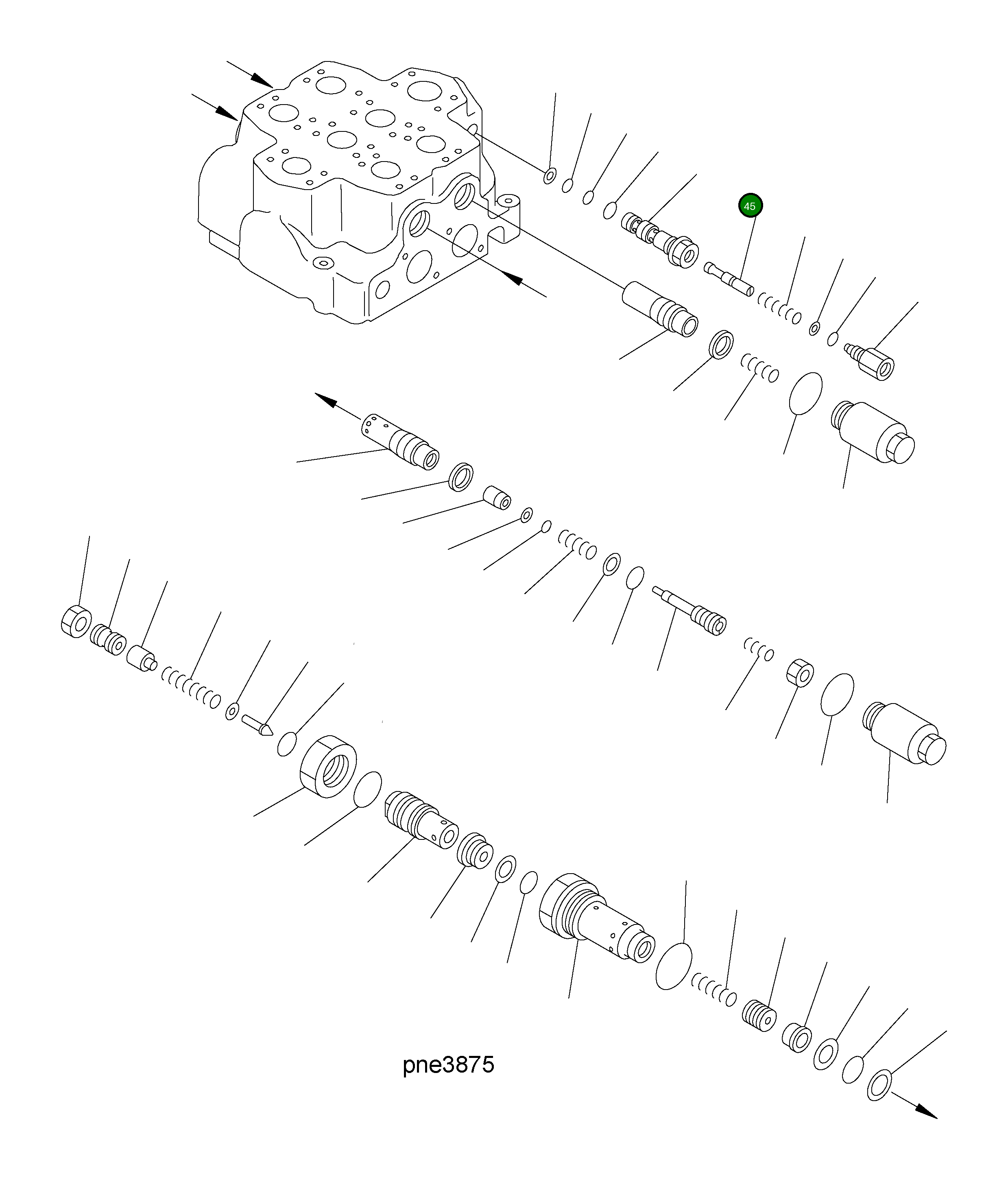 45

pne3875