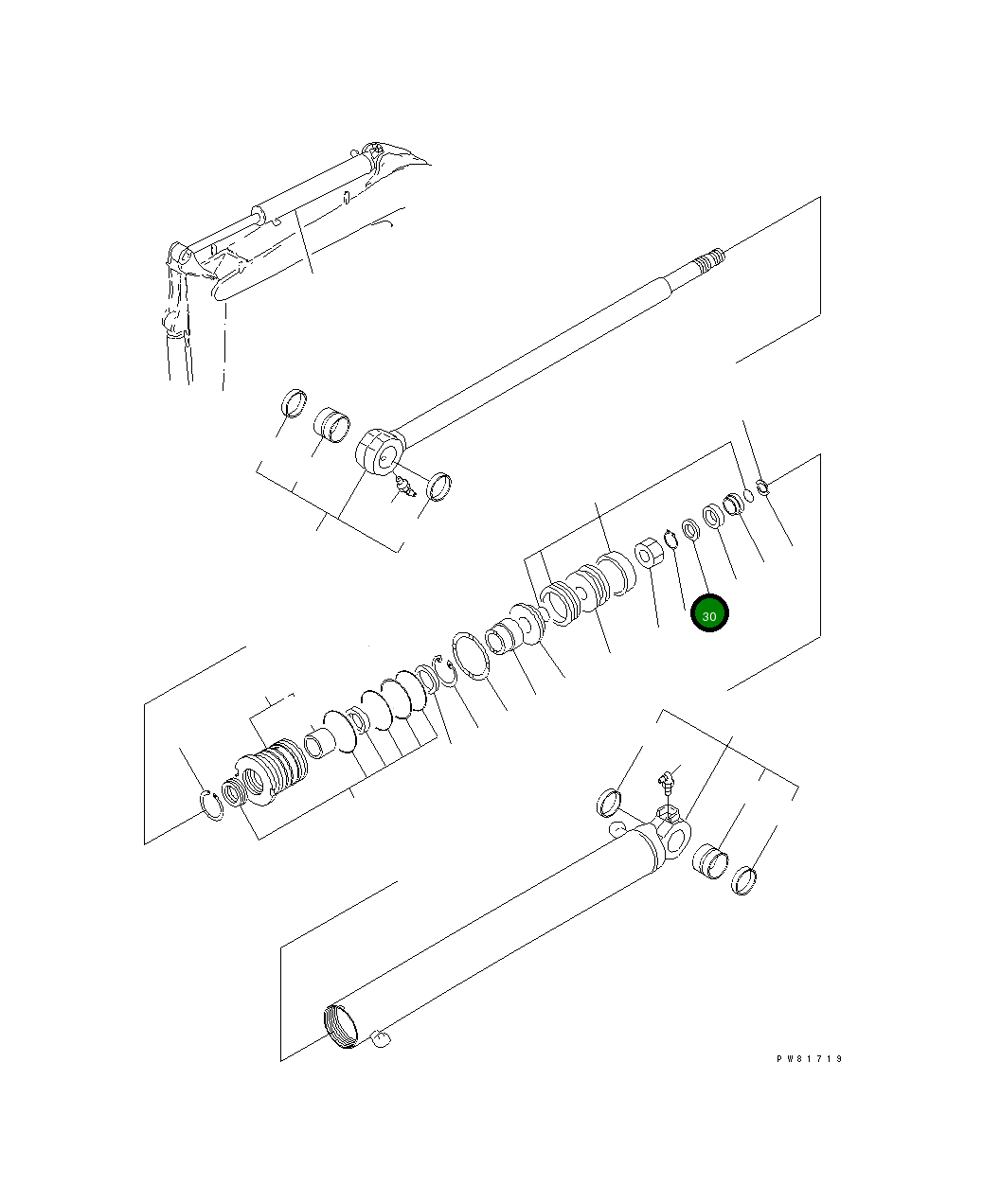 30

PW81719