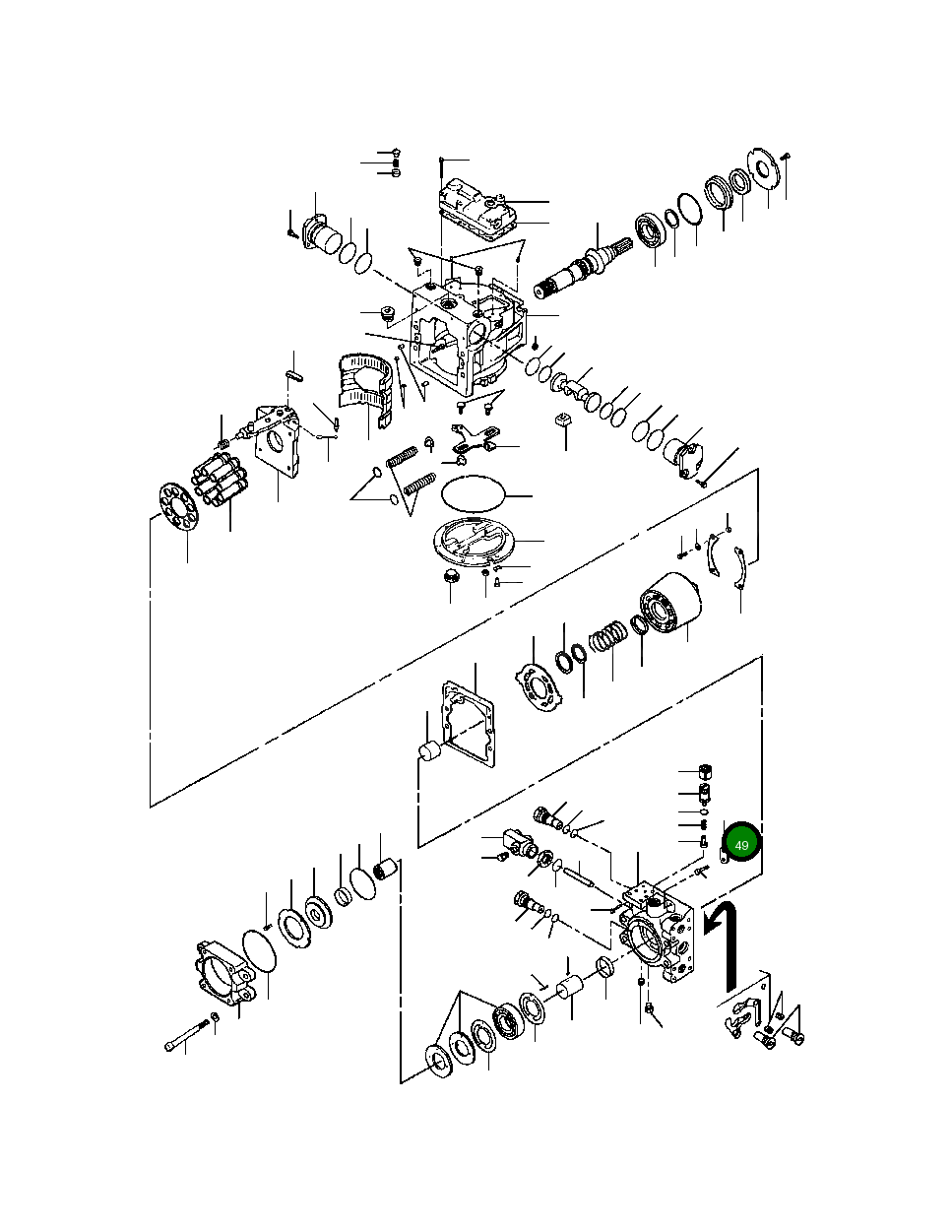 49