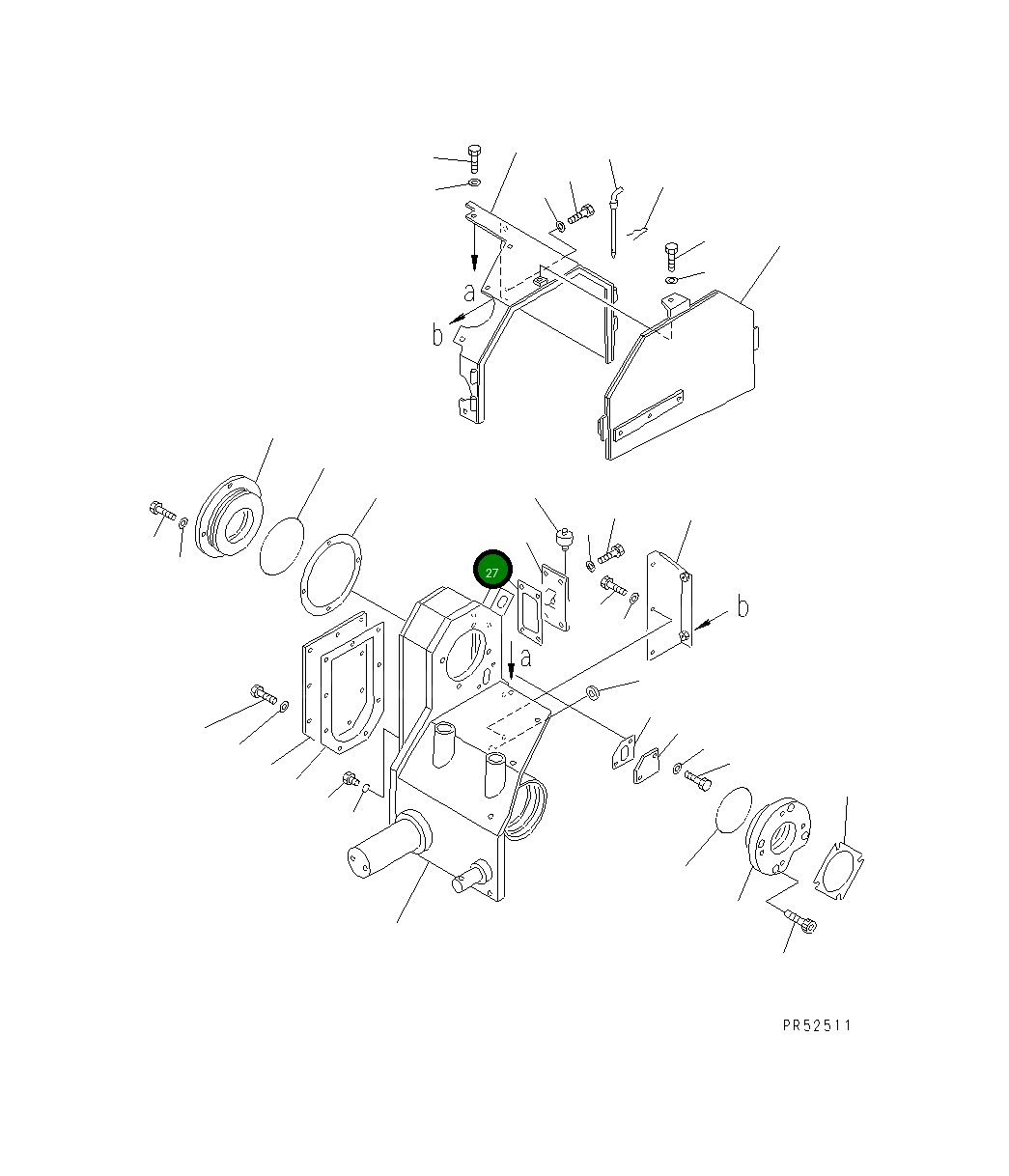 a
b
27
b
a
PR52511