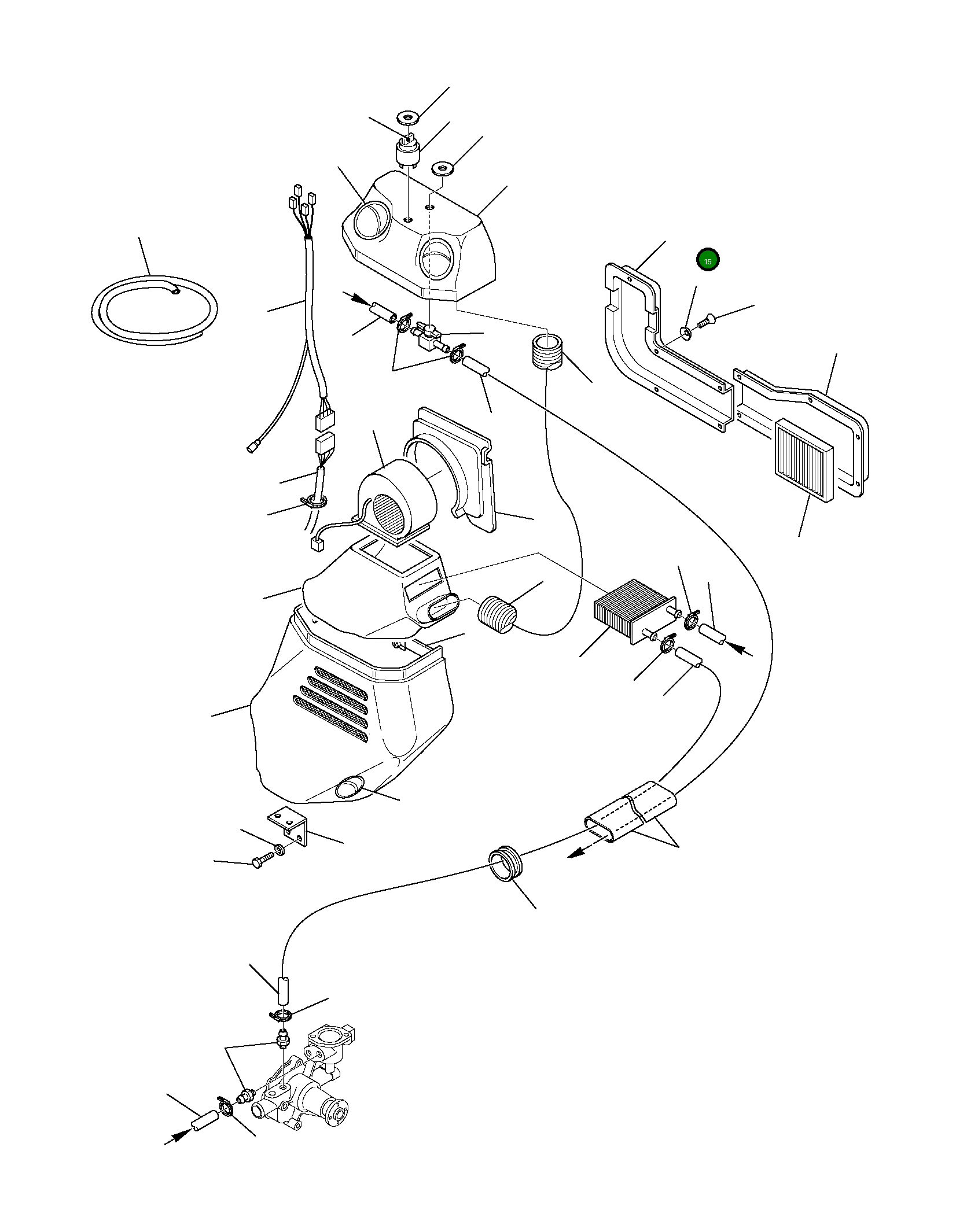 15