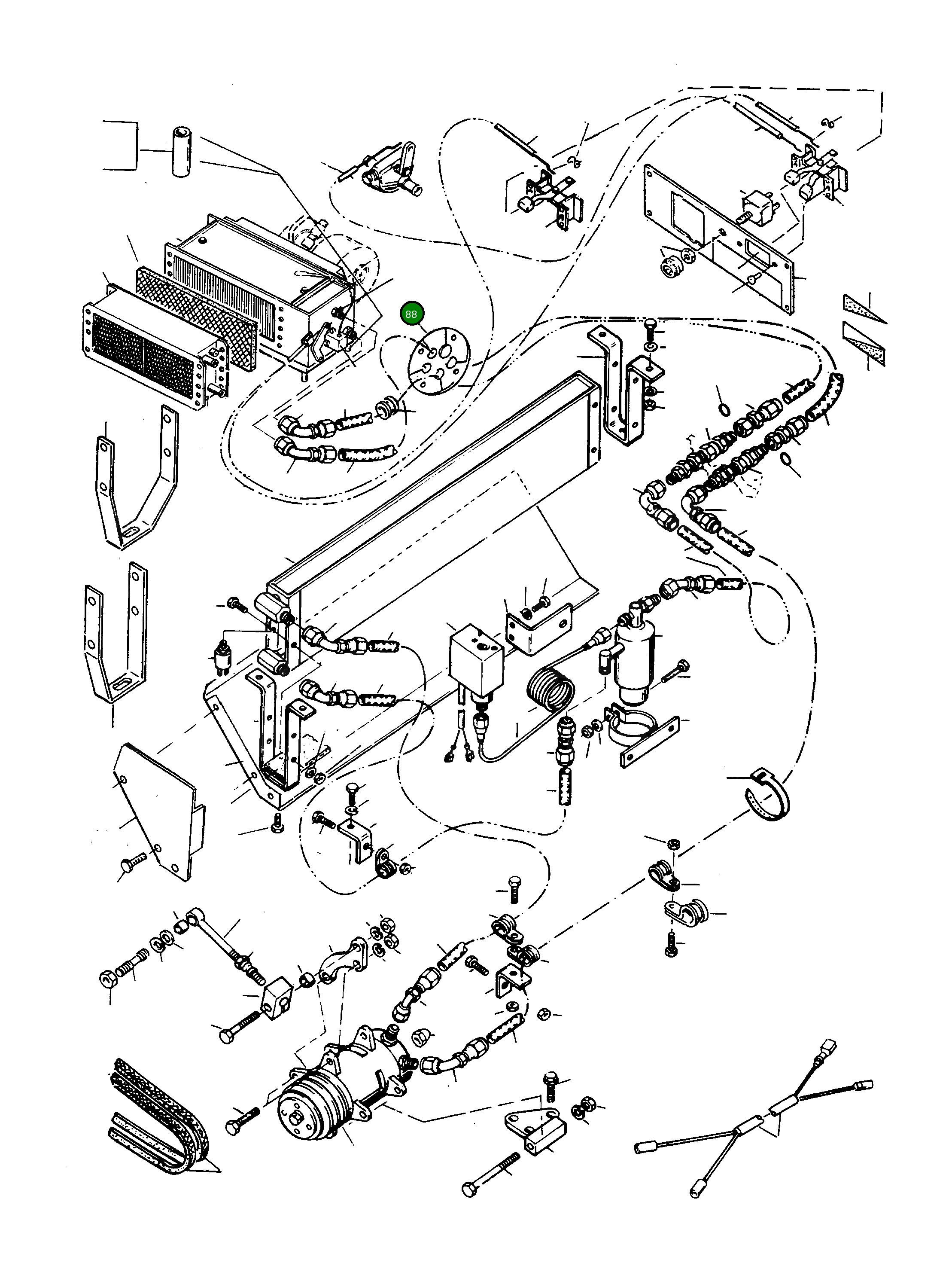 88