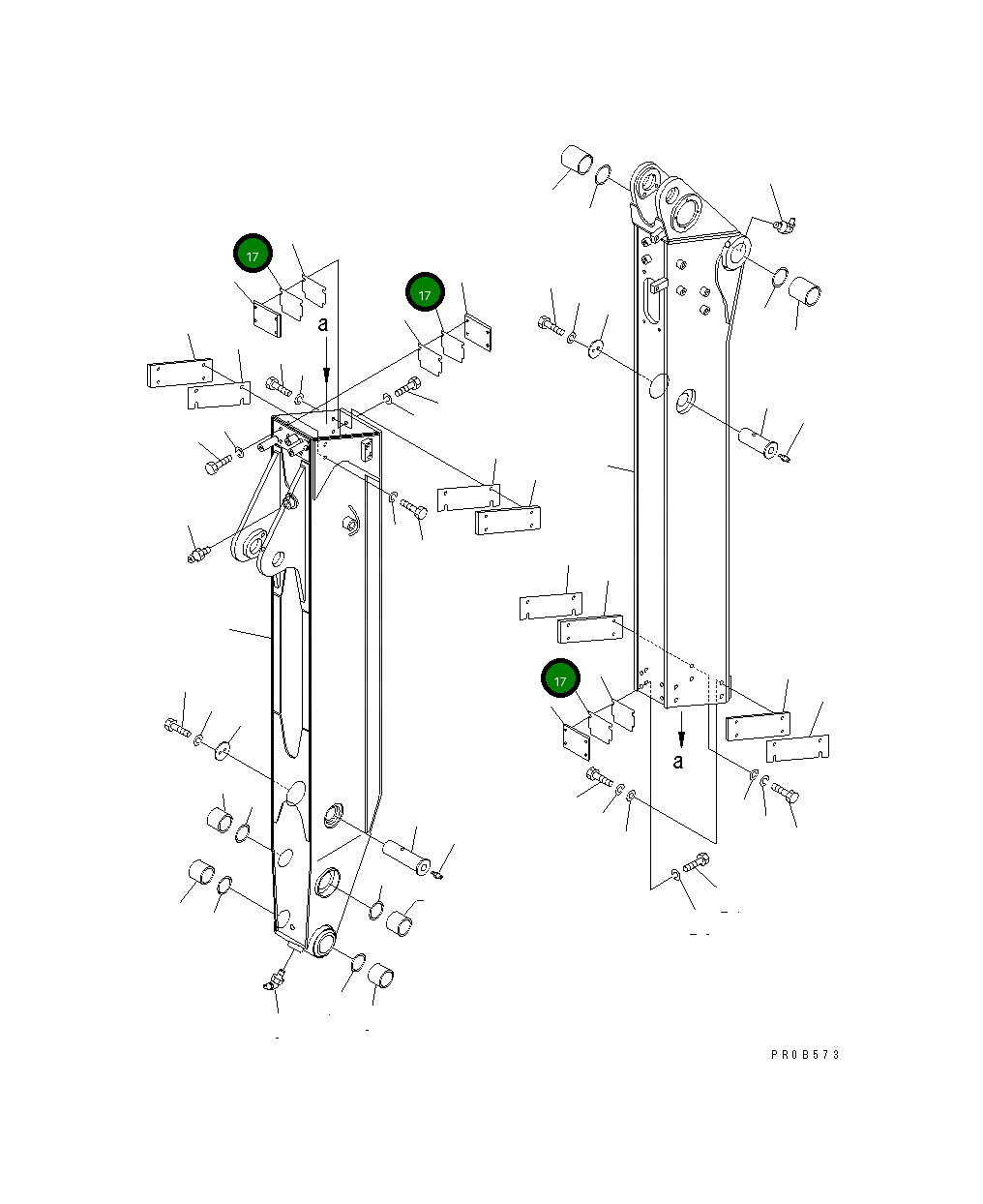 17
17
a
17
a
PR0B573