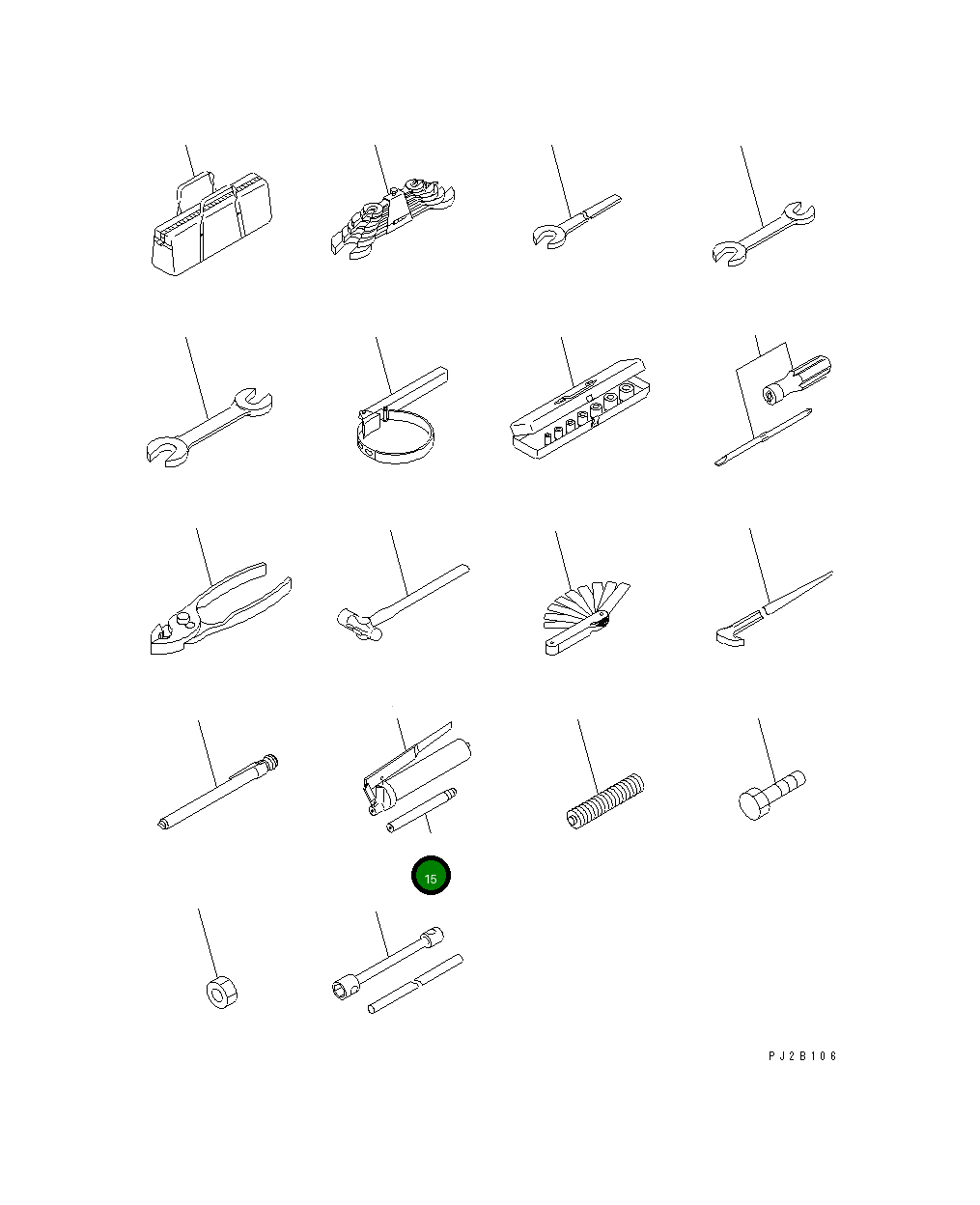 15

PJ2B106