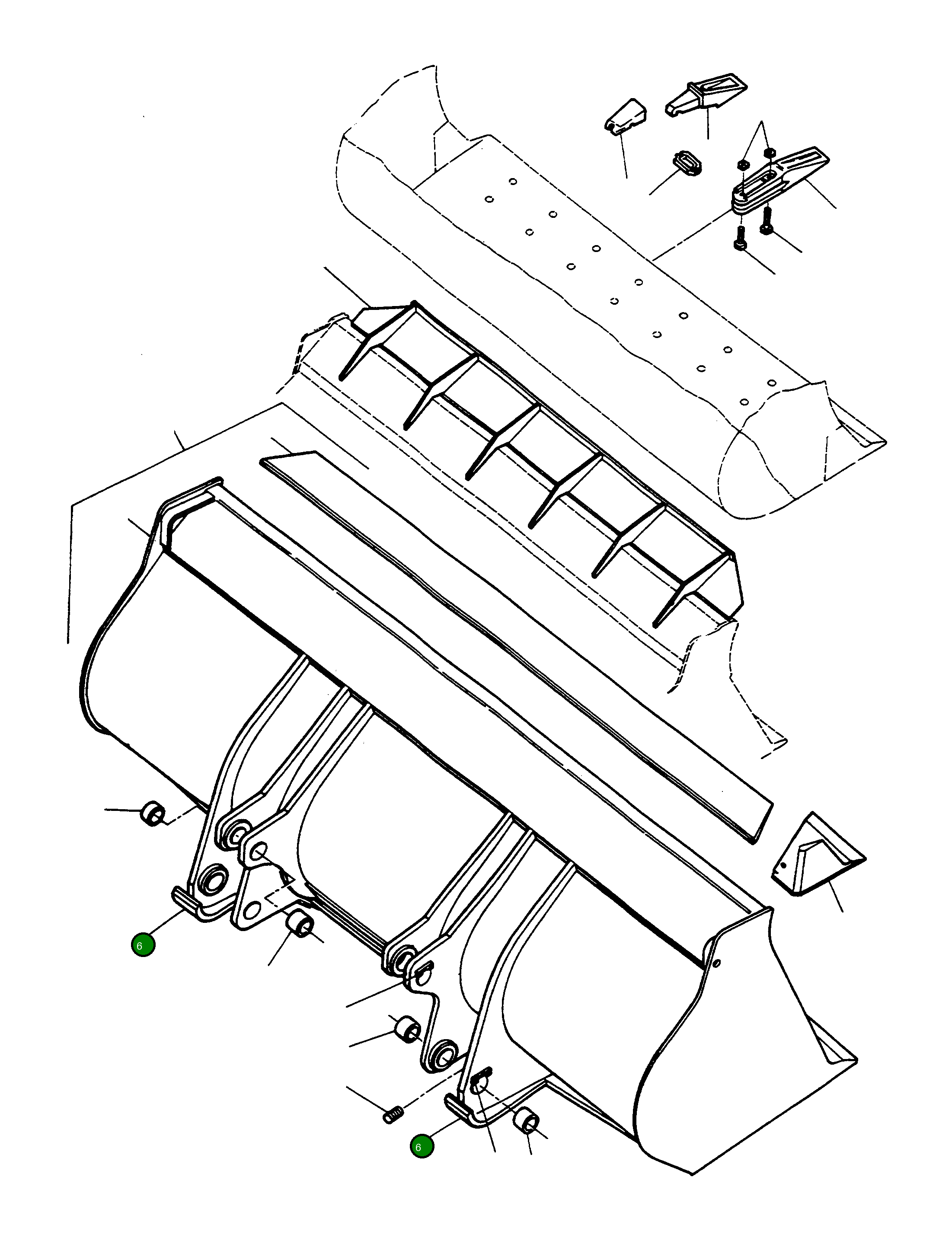 6

6