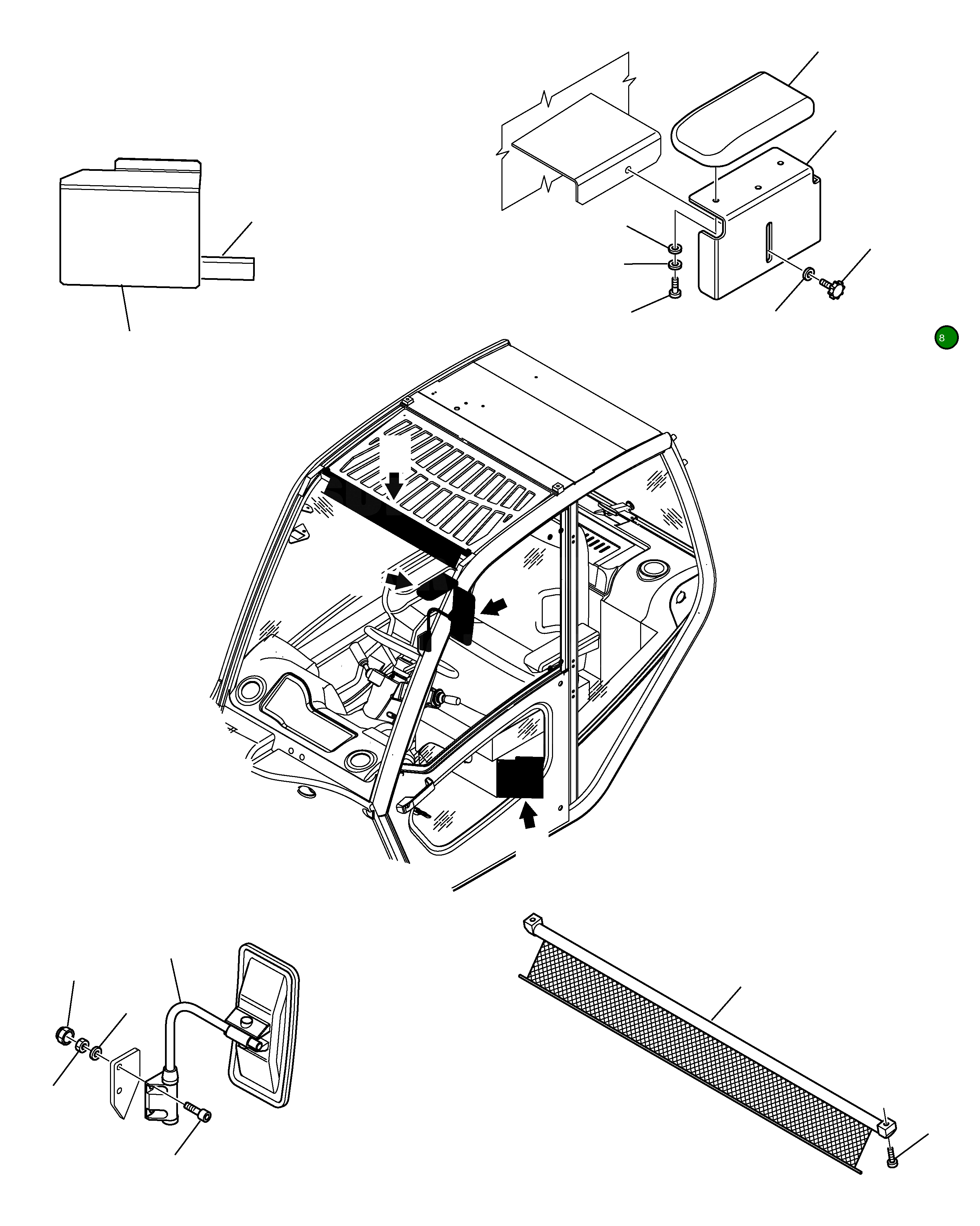 8