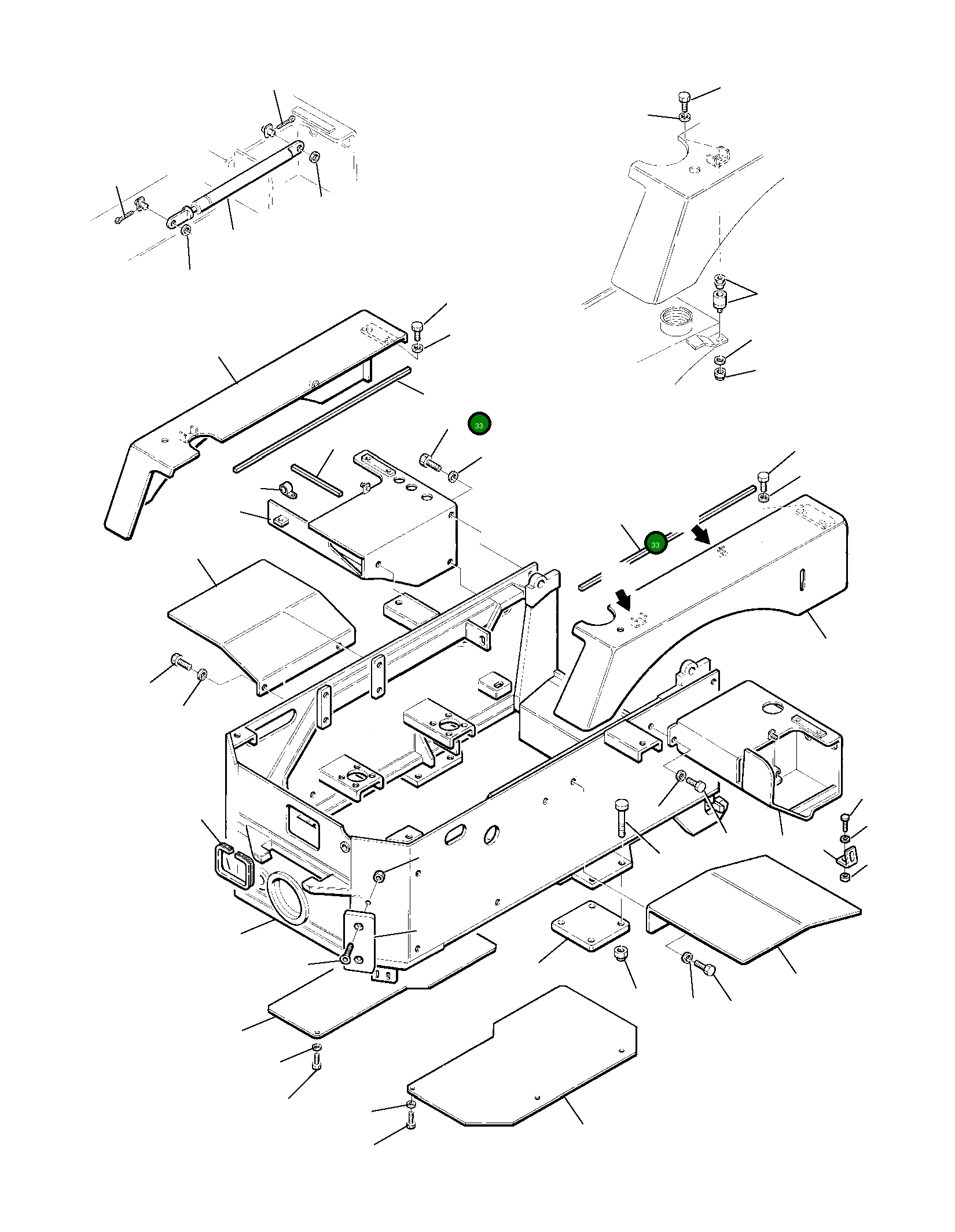 33

33