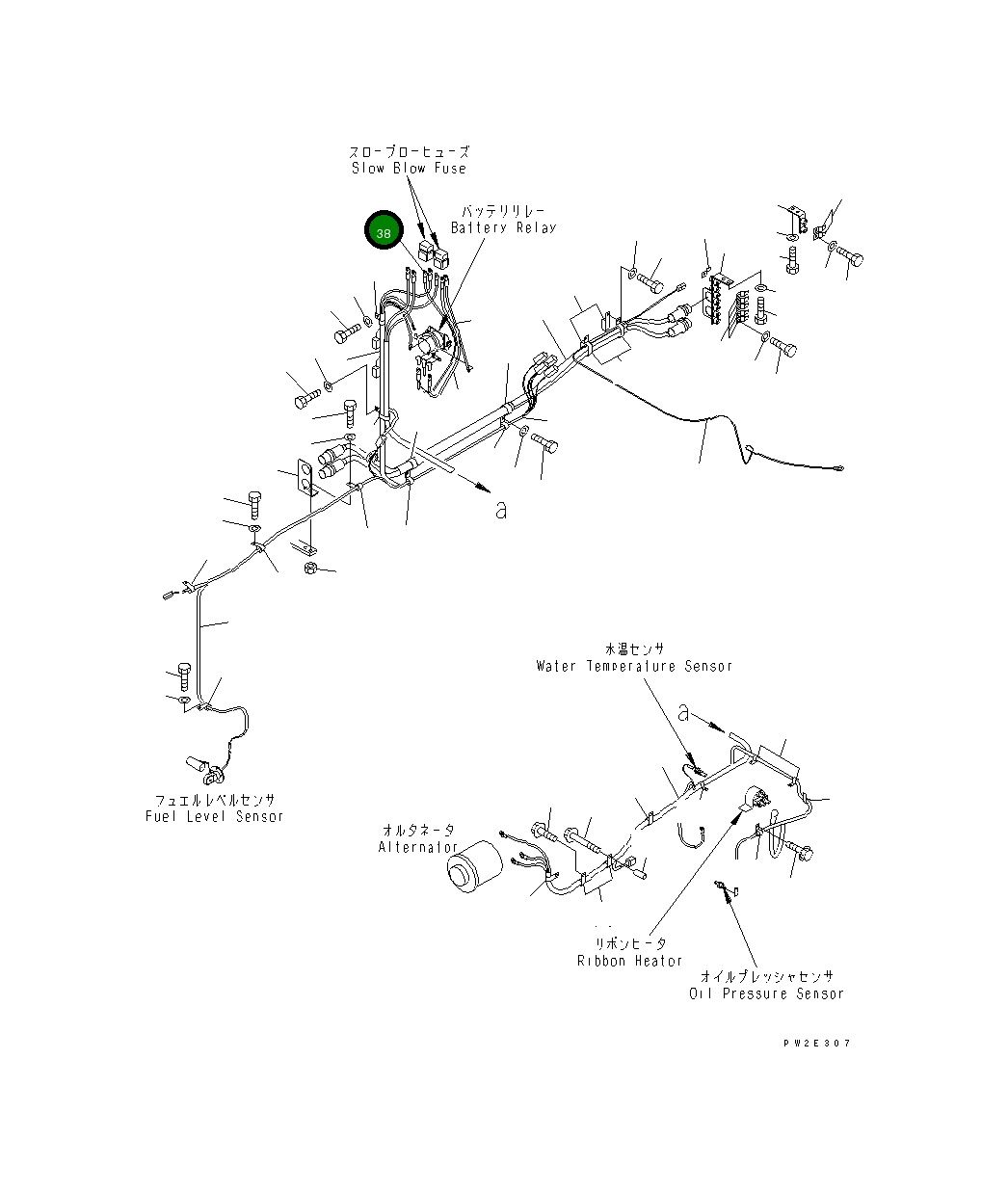 スローブローヒューズ
Slow Blow Fuse

38

バッテリリレー
Battery Relay

a

水温センサ
Water Temperature Sensor

a

フュエルレベルセンサ
Fuel Level Sensor

オルタネータ
Alternator

リボンヒータ
Ribbon Heater

オイルプレッシャセンサ
Oil Pressure Sensor

PW2E307