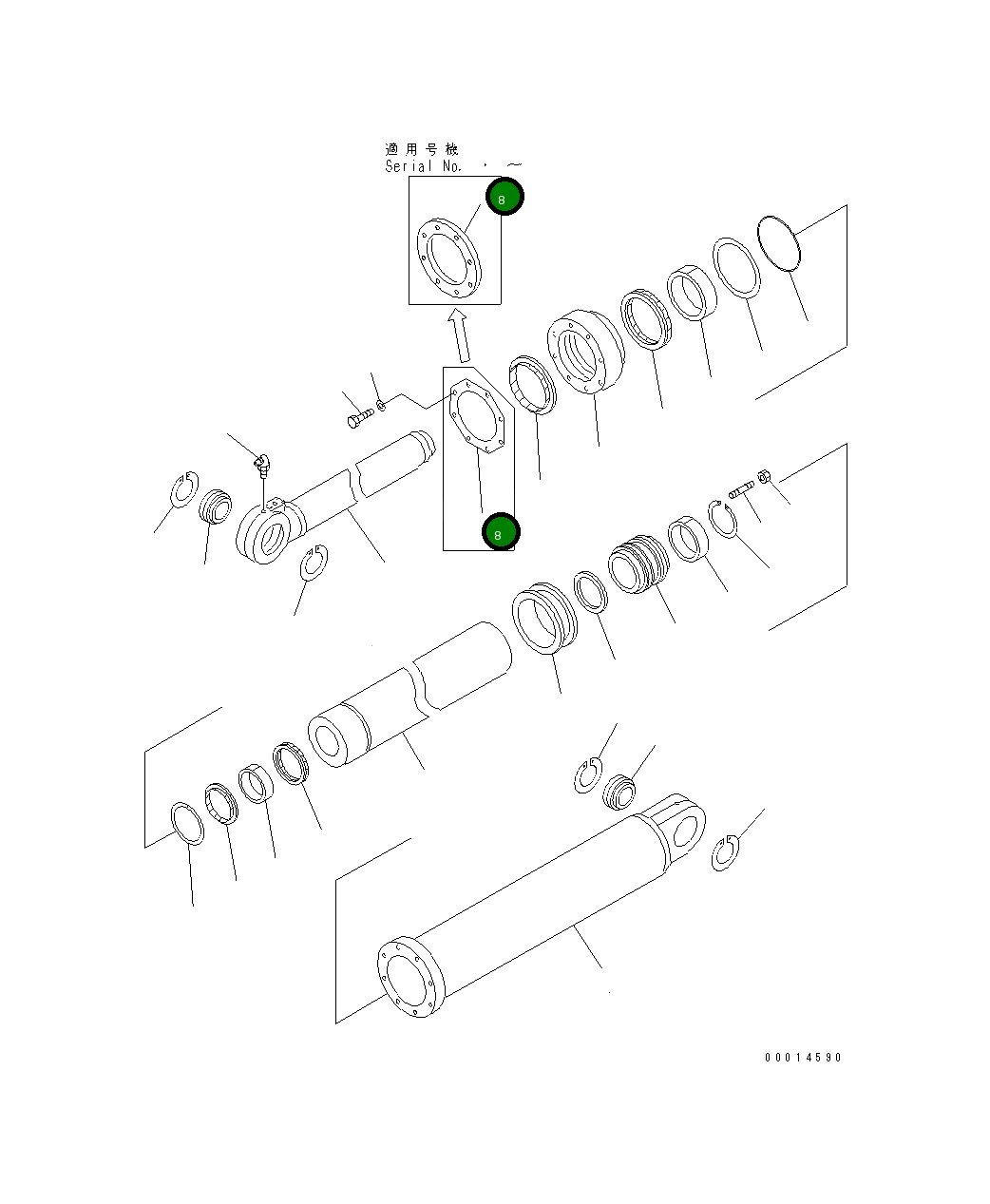 適用号機
Serial No. ・ ~

8

8

00014590