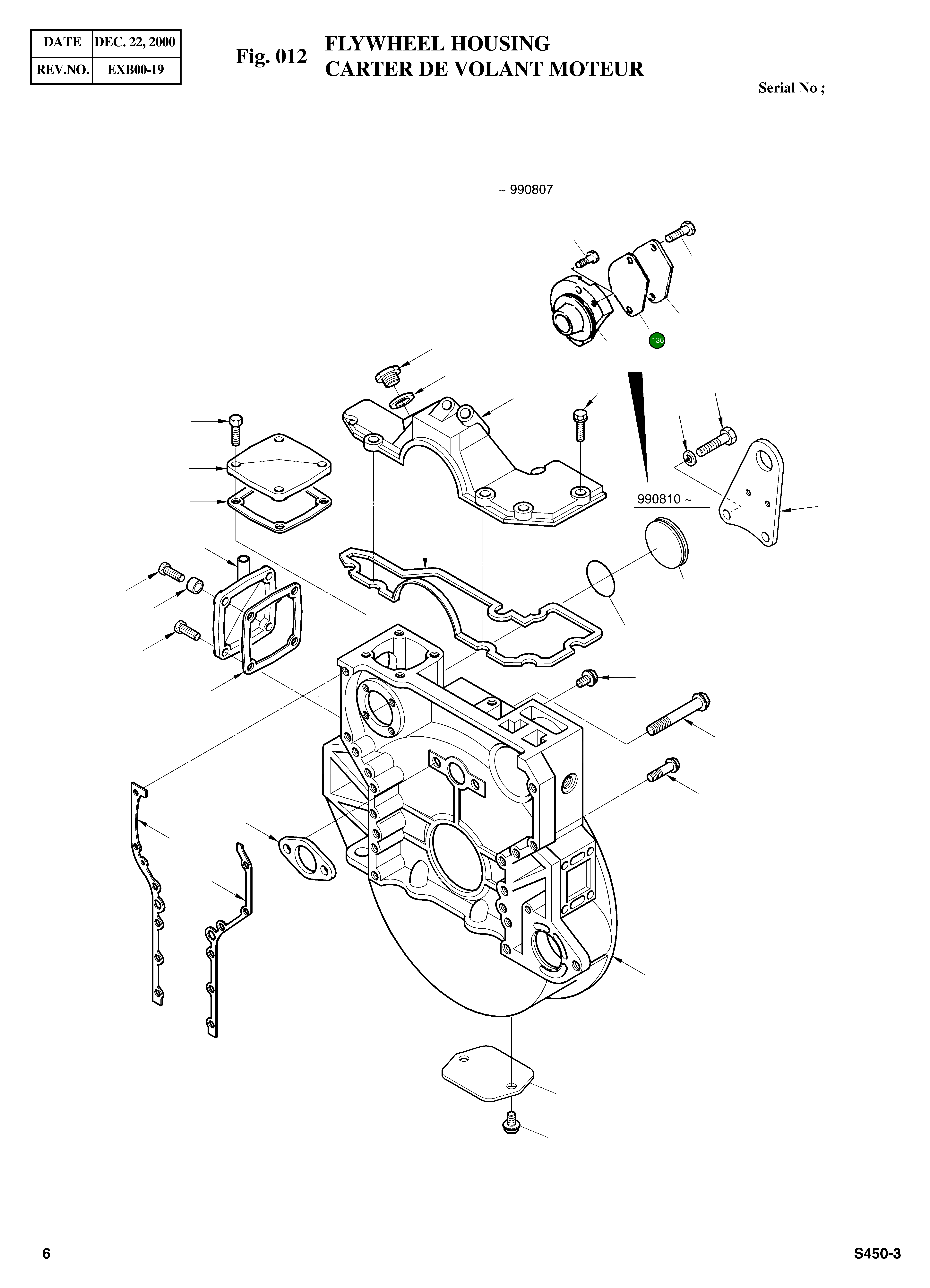 | DATE | DEC. 22, 2000 |
|---|---|
| REV.NO. | EXB00-19 |

Fig. 012 FLYWHEEL HOUSING
CARTER DE VOLANT MOTEUR

Serial No ;

~ 990807

135

990810 ~

6

S450-3