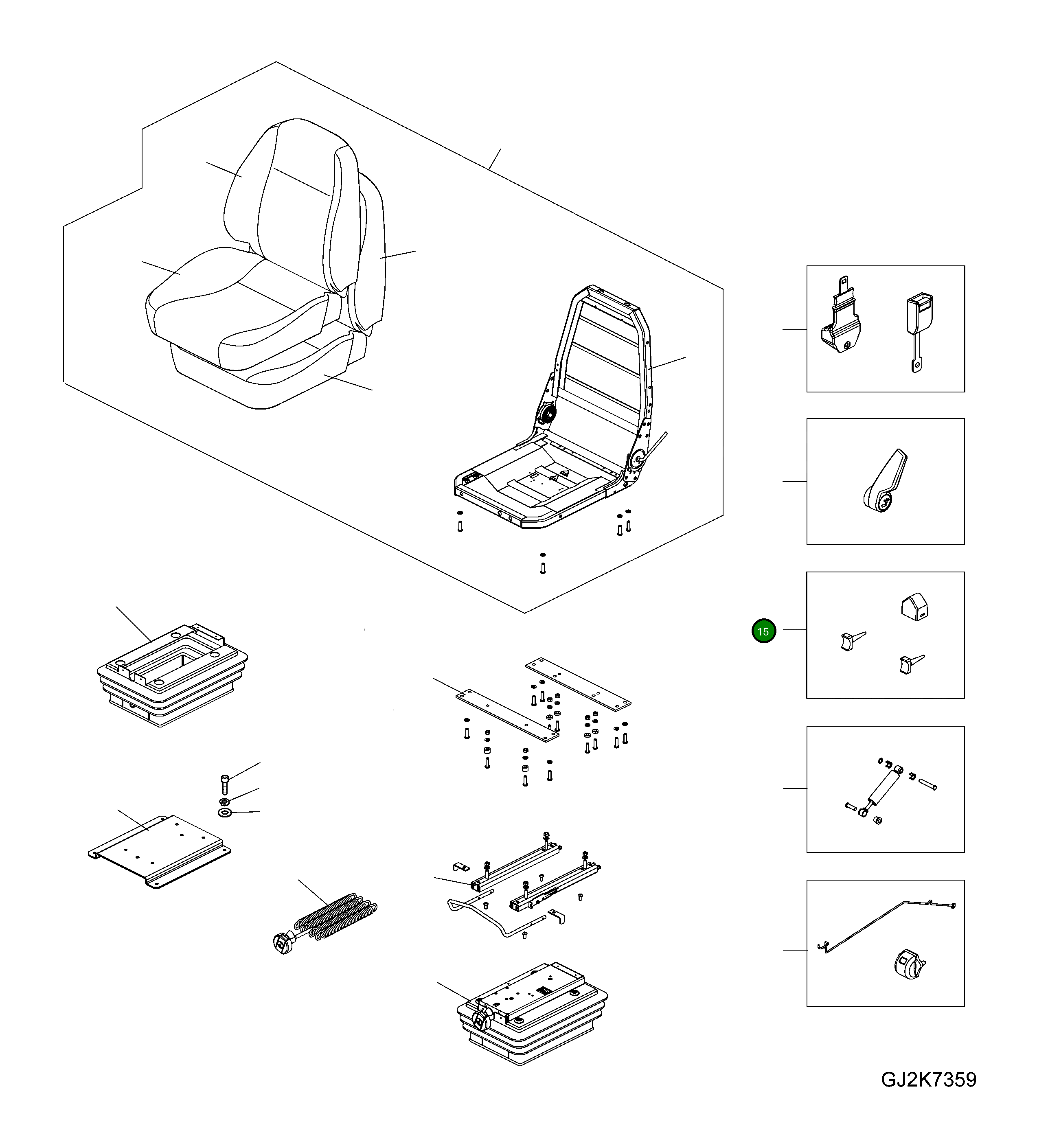 15

GJ2K7359