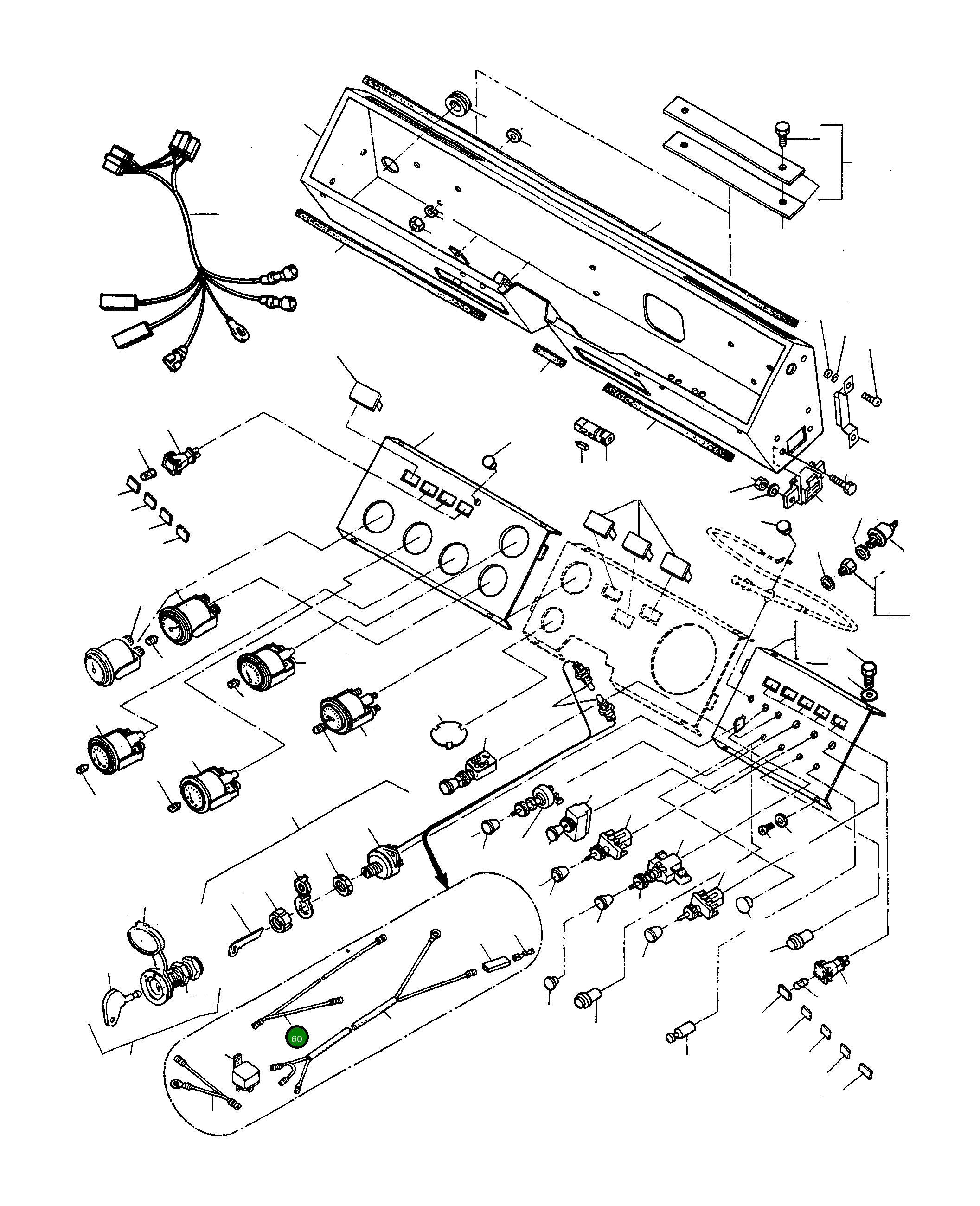 60