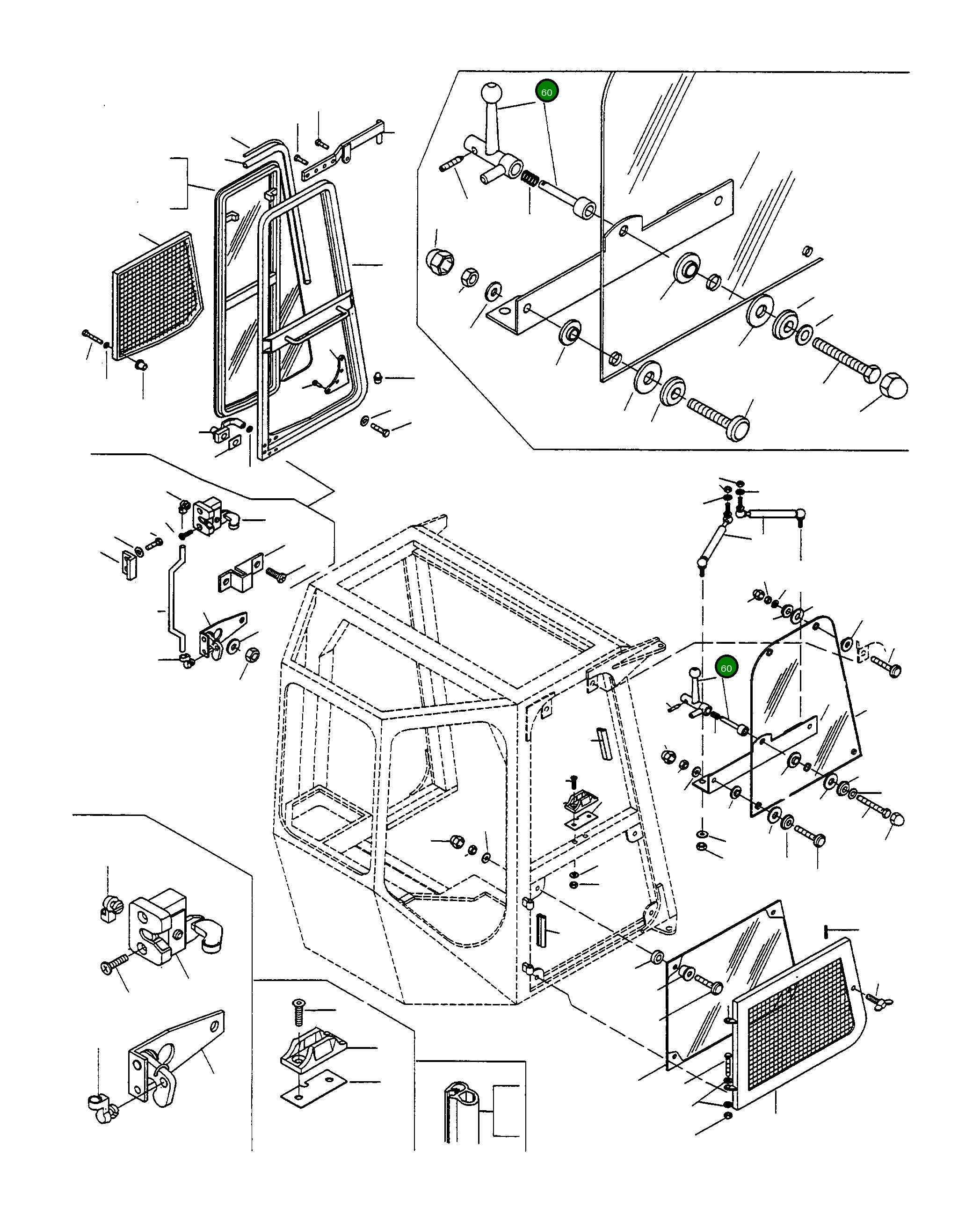 60

60