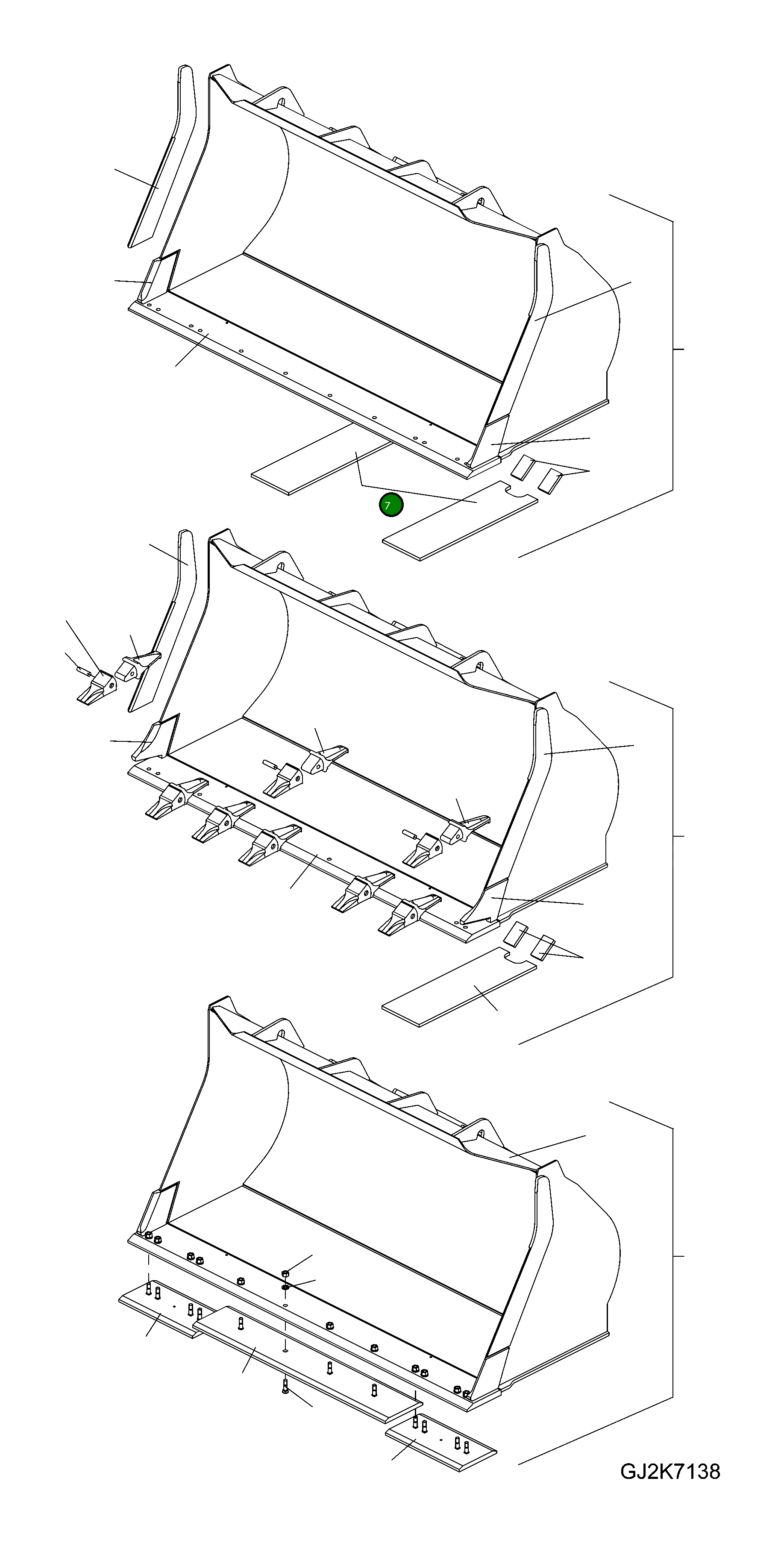 7

GJ2K7138