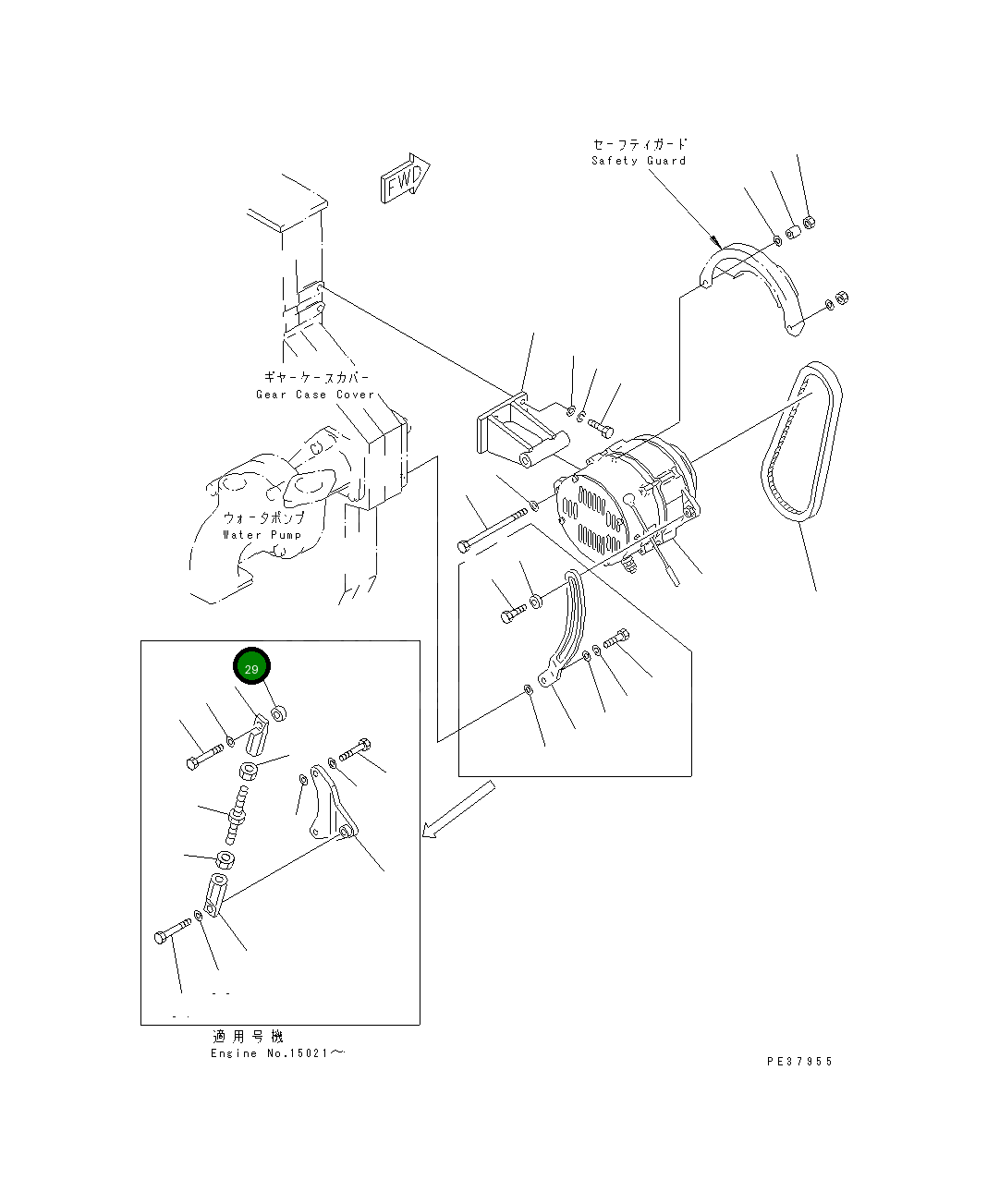 FWD

セーフティガード
Safety Guard

ギヤーケースカバー
Gear Case Cover

ウォータポンプ
Water Pump

29

適用号機
Engine No.15021～

PE37955