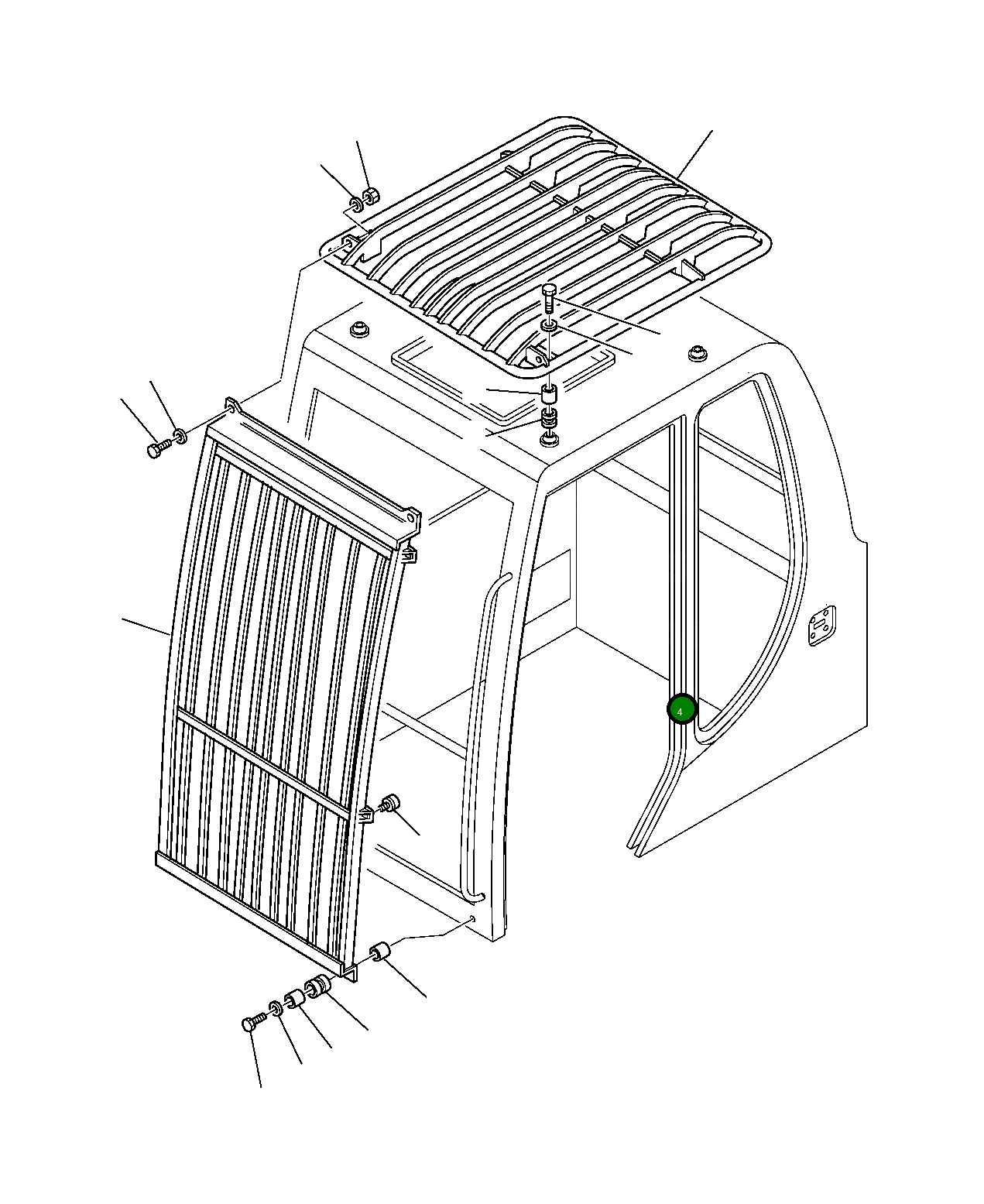 4