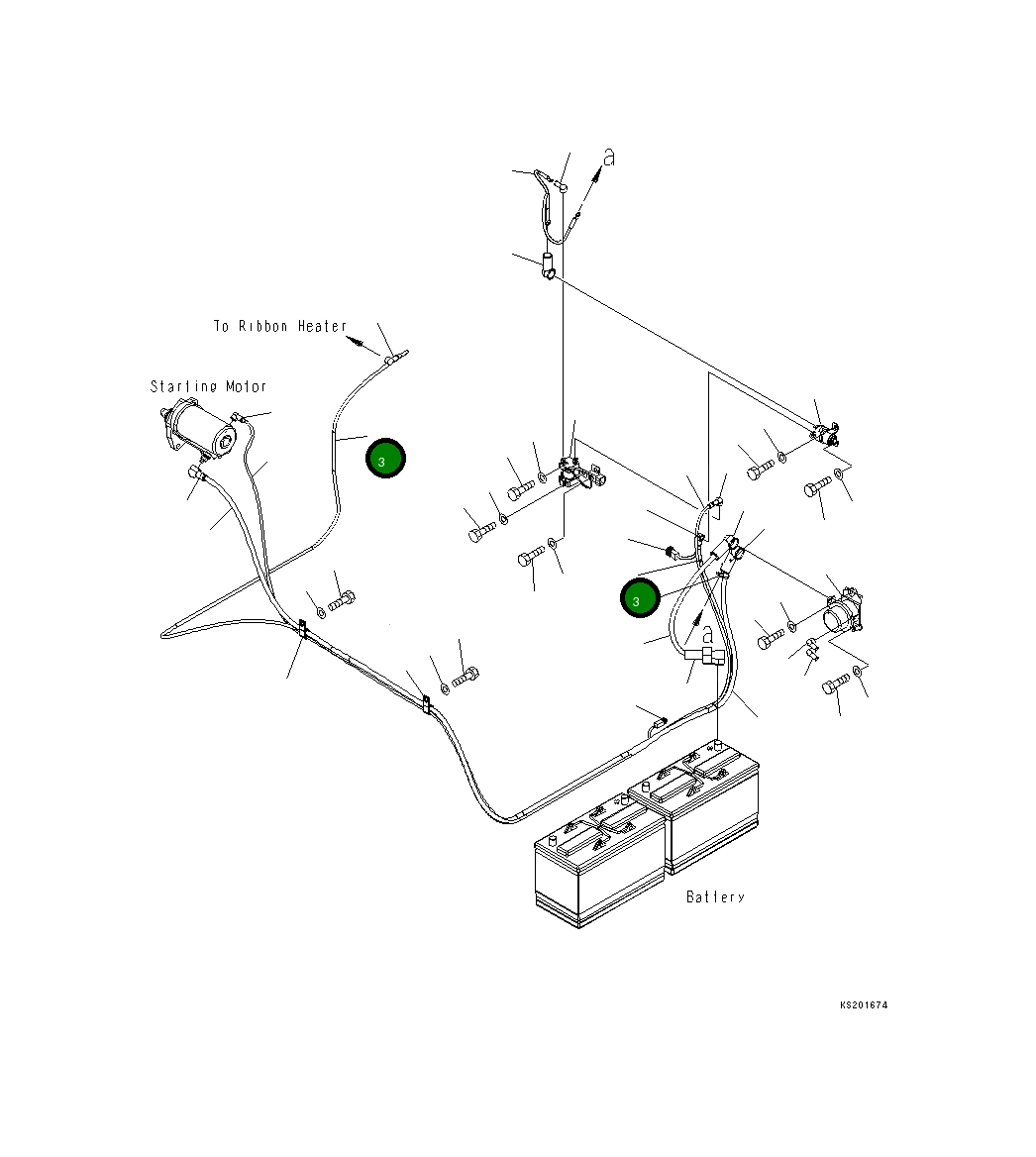 a

To Ribbon Heater

Starting Motor

3

3

a

Battery

KS201674